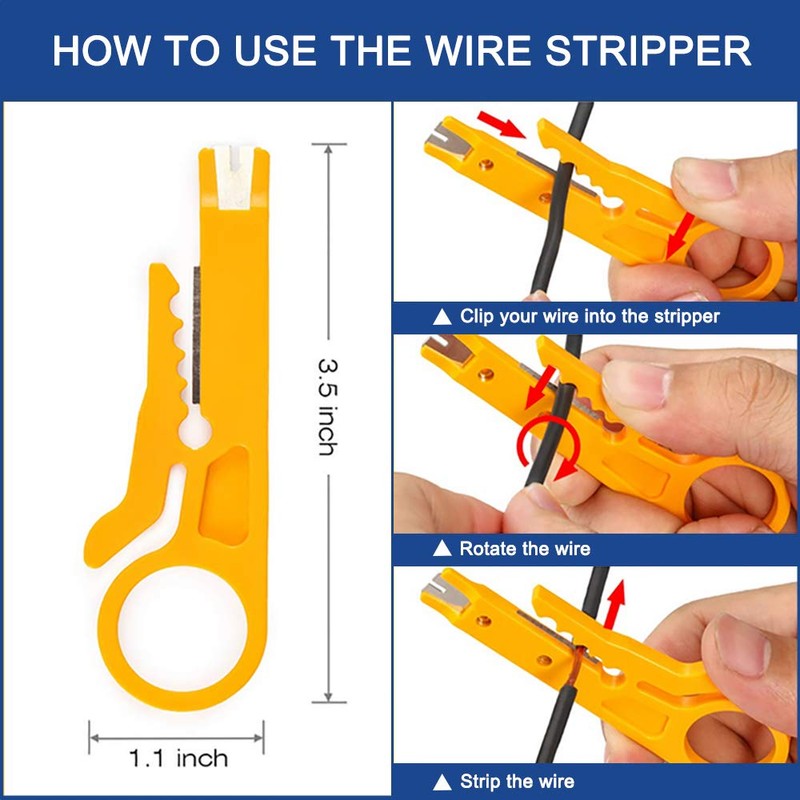 HOW TO USE THE WIRE STRIPPER

3.5 inch

1.1 inch

▲ Clip your wire into the stripper

▲ Rotate the wire

▲ Strip the wire