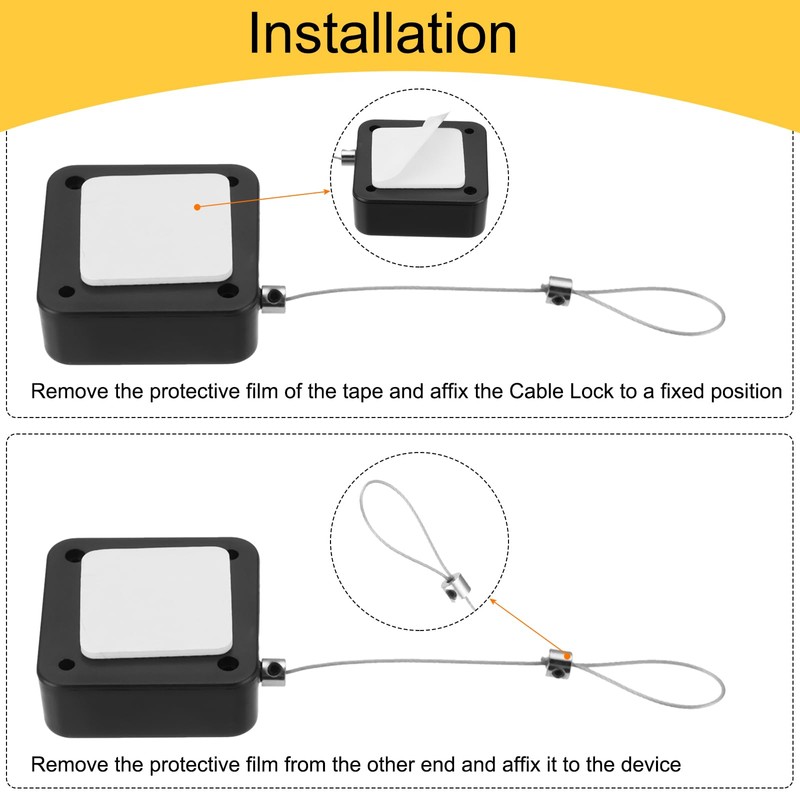 Installation

Remove the protective film of the tape and affix the Cable Lock to a fixed position

Remove the protective film from the other end and affix it to the device