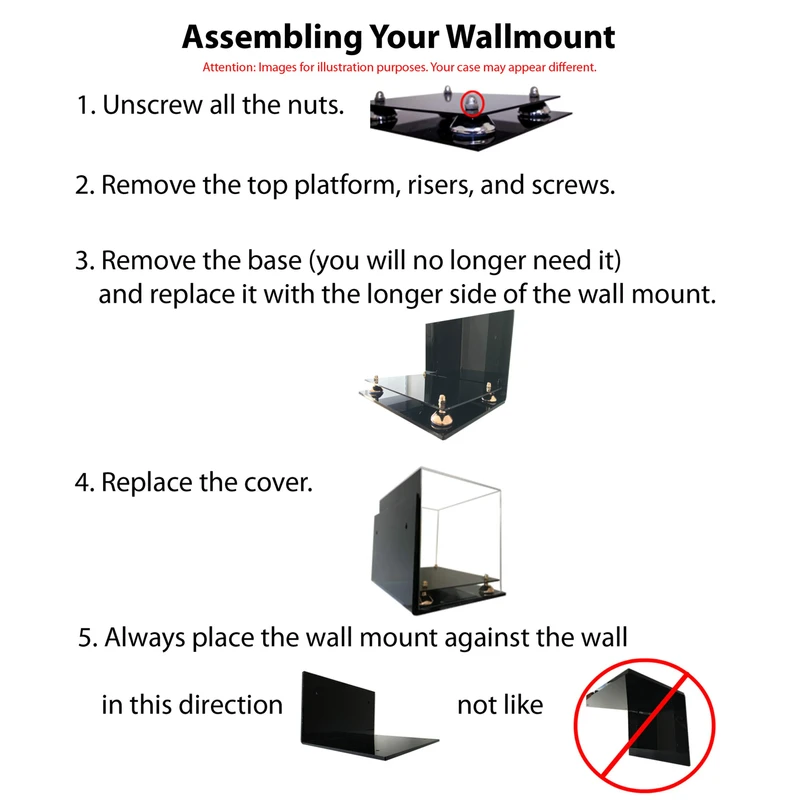 Assembling Your Wallmount

Attention: Images for illustration purposes. Your case may appear different.

1. Unscrew all the nuts.

2. Remove the top platform, risers, and screws.

3. Remove the base (you will no longer need it) and replace it with the longer side of the wall mount.

4. Replace the cover.

5. Always place the wall mount against the wall

in this direction

not like