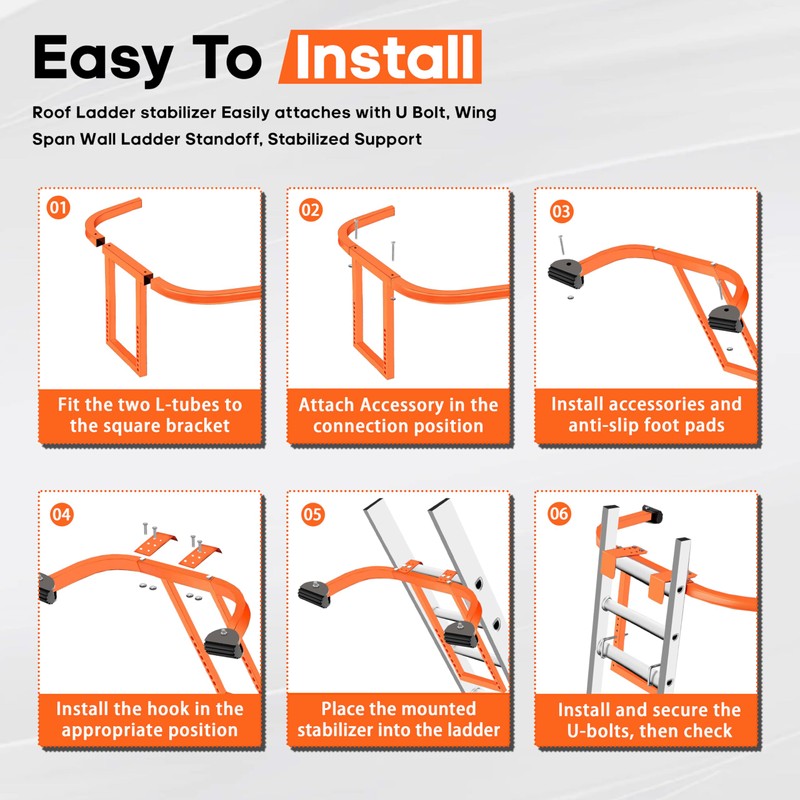 Easy To Install

Roof Ladder stabilizer Easily attaches with U Bolt, Wing Span Wall Ladder Standoff, Stabilized Support

01

Fit the two L-tubes to the square bracket

02

Attach Accessory in the connection position

03

Install accessories and anti-slip foot pads

04

Install the hook in the appropriate position

05

Place the mounted stabilizer into the ladder

06

Install and secure the U-bolts, then check