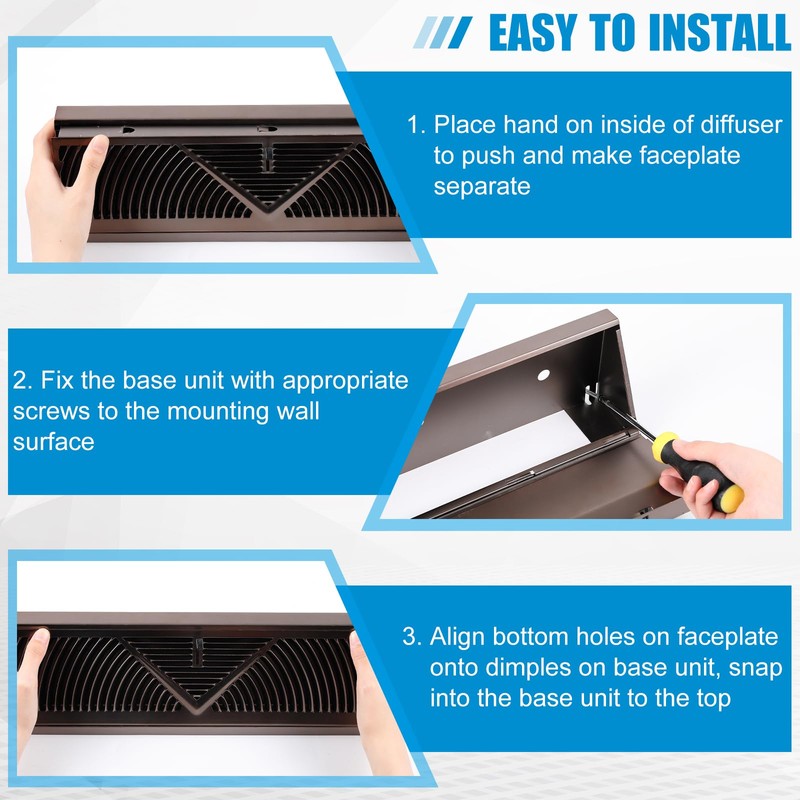 EASY TO INSTALL

1. Place hand on inside of diffuser to push and make faceplate separate

2. Fix the base unit with appropriate screws to the mounting wall surface

3. Align bottom holes on faceplate onto dimples on base unit, snap into the base unit to the top