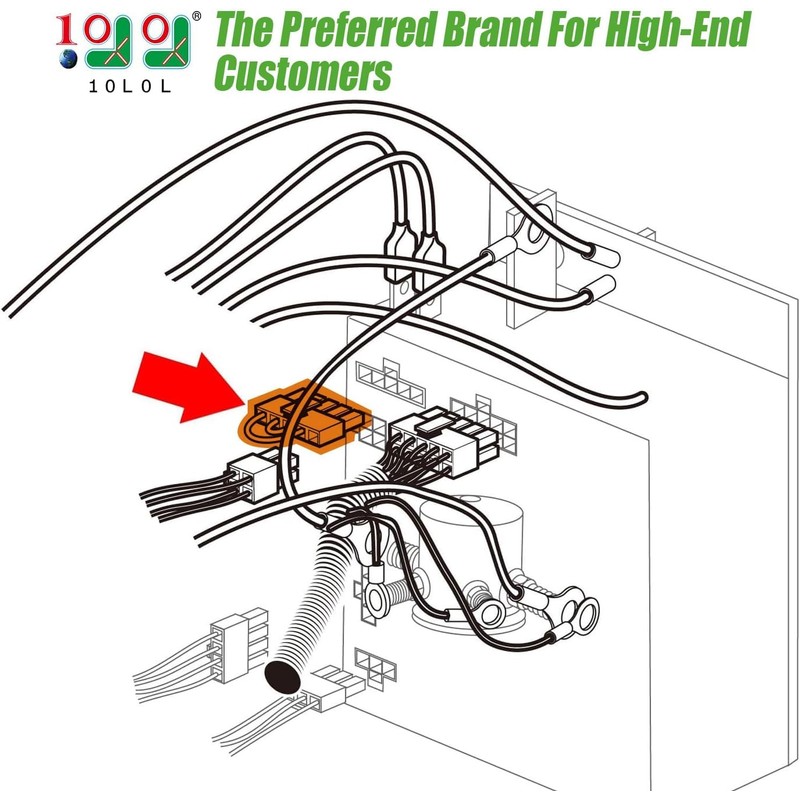 10L0L

The Preferred Brand For High-End Customers