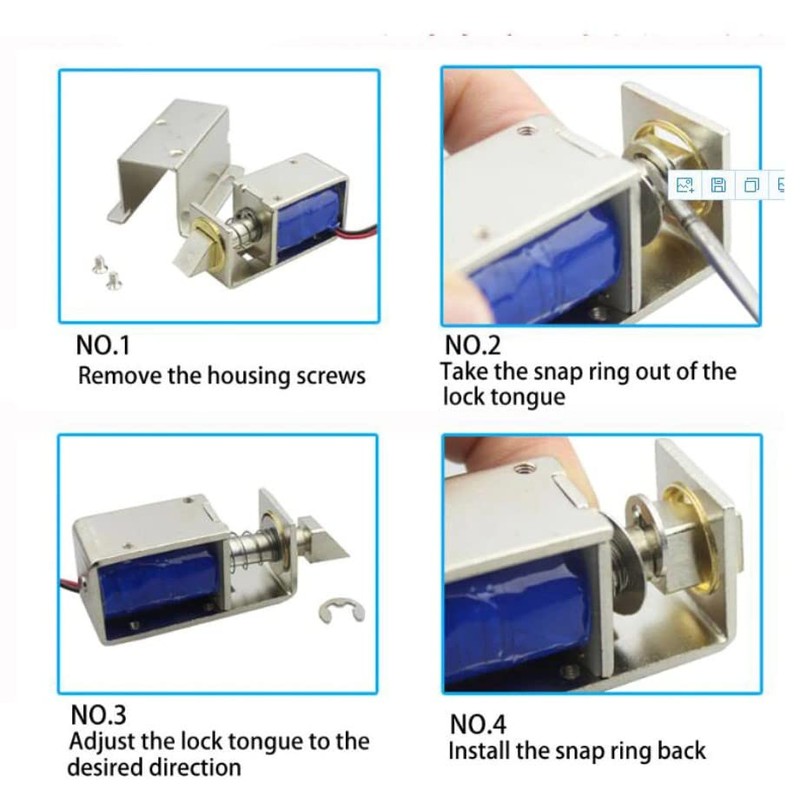 NO.1
Remove the housing screws

NO.2
Take the snap ring out of the lock tongue

NO.3
Adjust the lock tongue to the desired direction

NO.4
Install the snap ring back