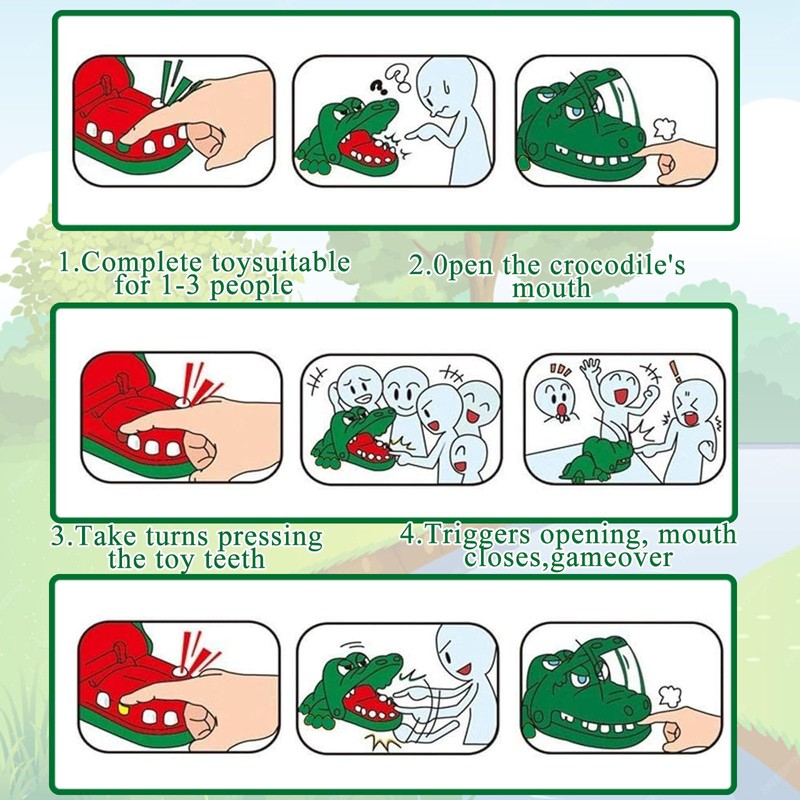 1.Complete toysuitable for 1-3 people

2.0pen the crocodile's mouth

3.Take turns pressing the toy teeth

4.Triggers opening, mouth closes,gameover