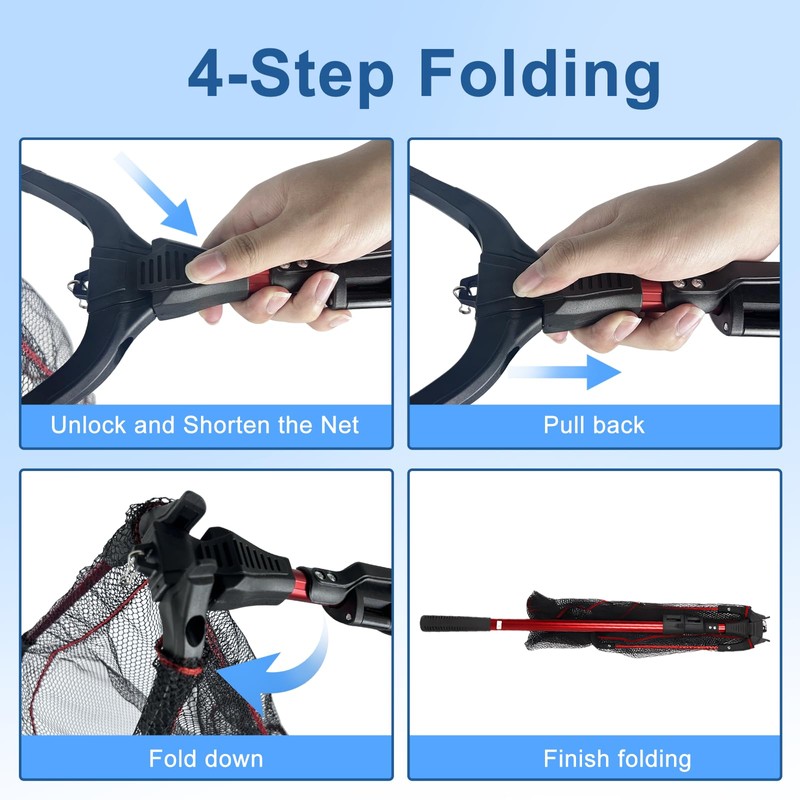 4-Step Folding

Unlock and Shorten the Net

Pull back

Fold down

Finish folding