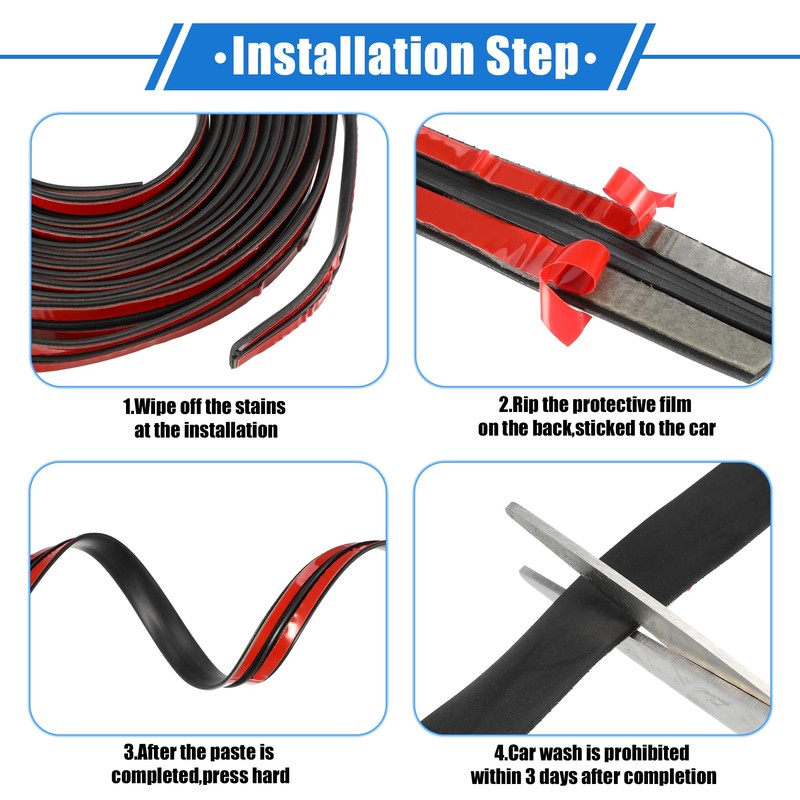 ·Installation Step·

1.Wipe off the stains at the installation

2.Rip the protective film on the back,sticked to the car

3.After the paste is completed,press hard

4.Car wash is prohibited within 3 days after completion