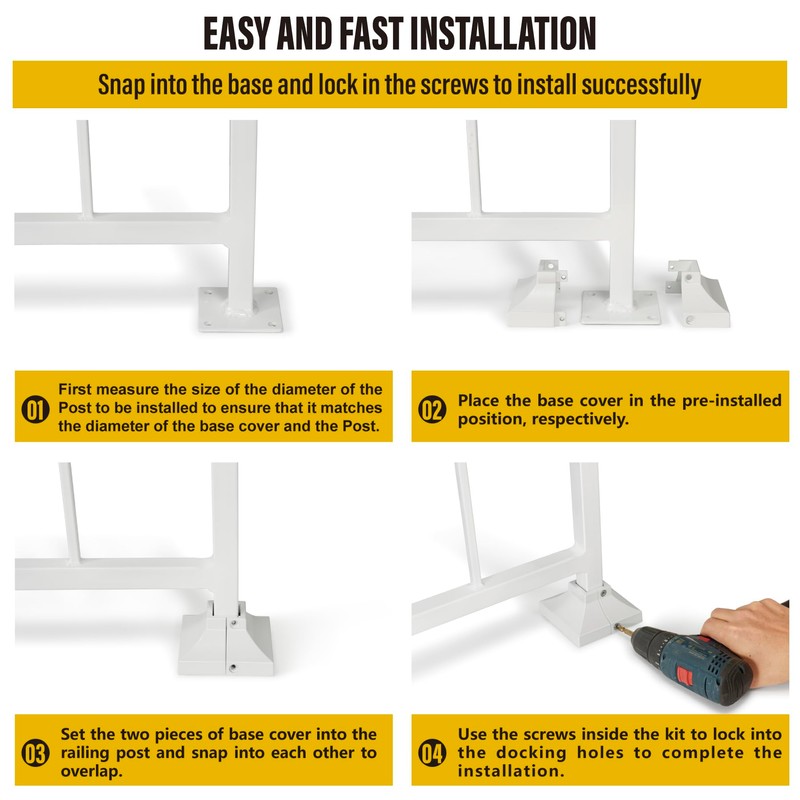 EASY AND FAST INSTALLATION

Snap into the base and lock in the screws to install successfully

01 First measure the size of the diameter of the Post to be installed to ensure that it matches the diameter of the base cover and the Post.

02 Place the base cover in the pre-installed position, respectively.

03 Set the two pieces of base cover into the railing post and snap into each other to overlap.

04 Use the screws inside the kit to lock into the docking holes to complete the installation.