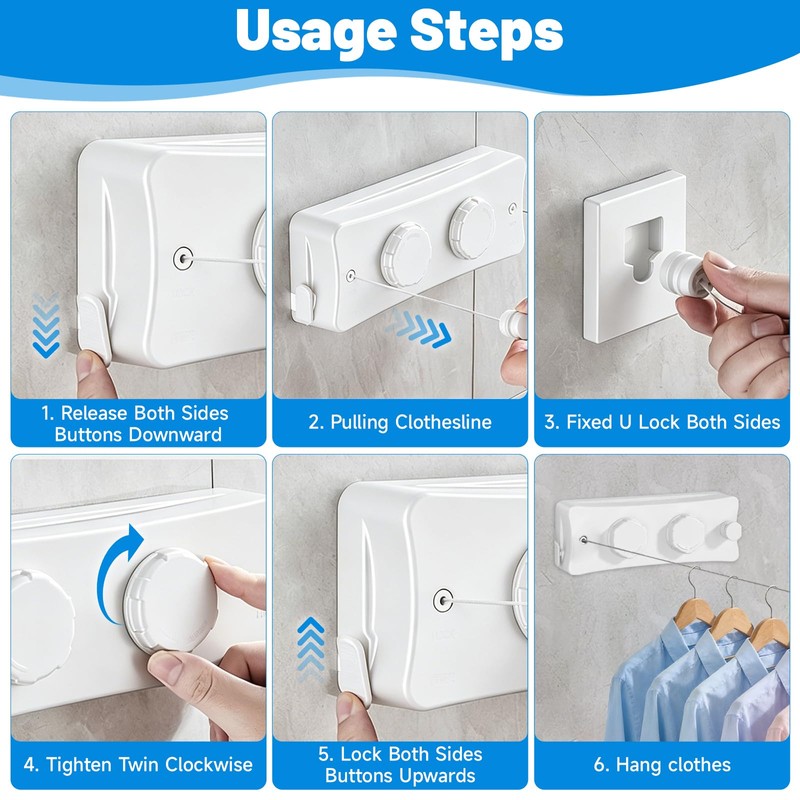 Usage Steps

1. Release Both Sides Buttons Downward

2. Pulling Clothesline

3. Fixed U Lock Both Sides

4. Tighten Twin Clockwise

5. Lock Both Sides Buttons Upwards

6. Hang clothes