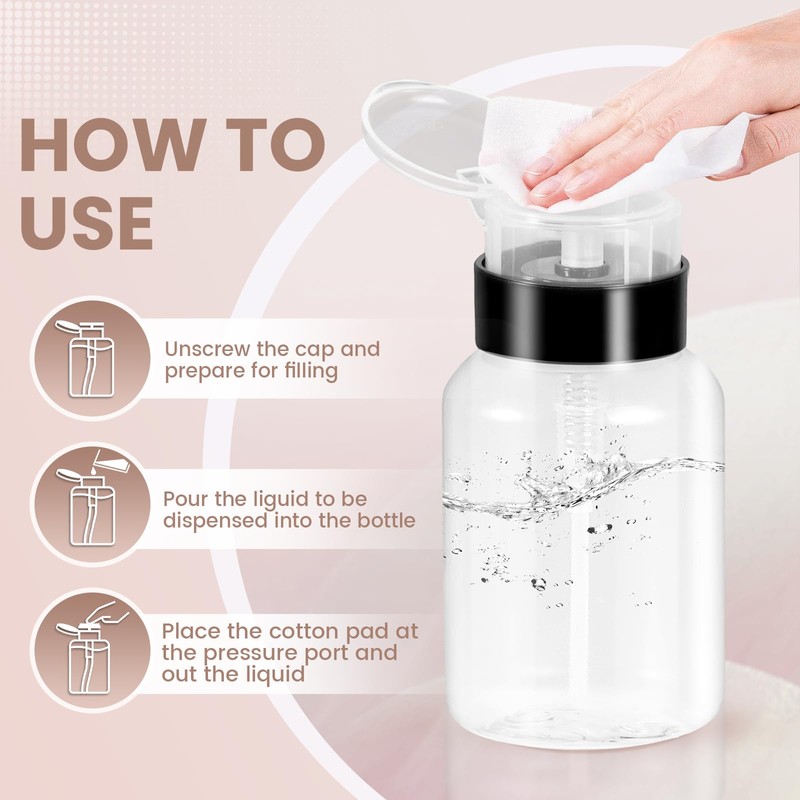 HOW TO USE

Unscrew the cap and prepare for filling

Pour the liguid to be dispensed into the bottle

Place the cotton pad at the pressure port and out the liquid