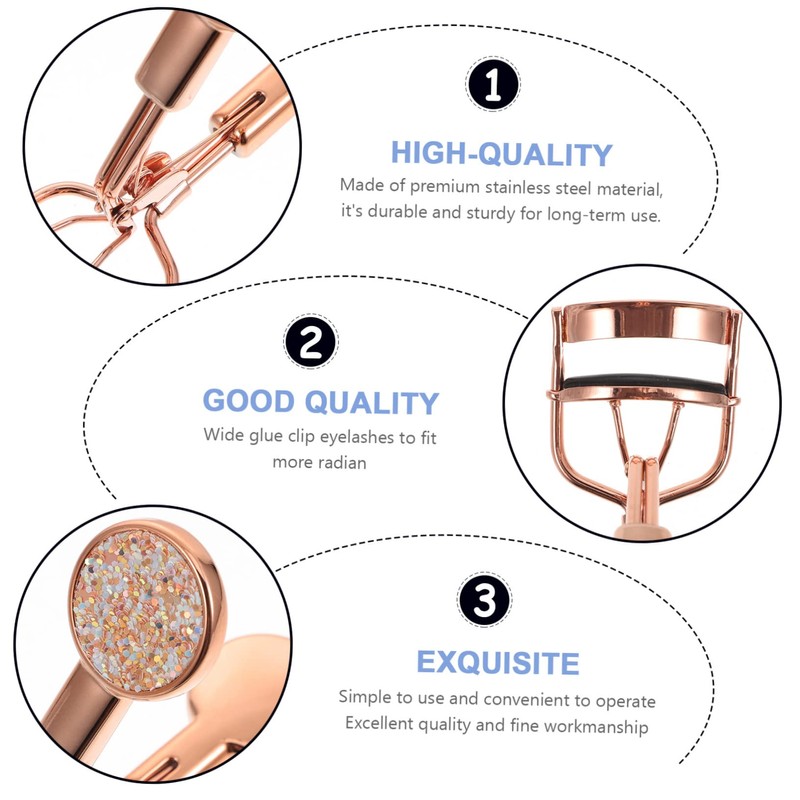 1

HIGH-QUALITY

Made of premium stainless steel material, it's durable and sturdy for long-term use.

2

GOOD QUALITY

Wide glue clip eyelashes to fit more radian

3

EXQUISITE

Simple to use and convenient to operate
Excellent quality and fine workmanship