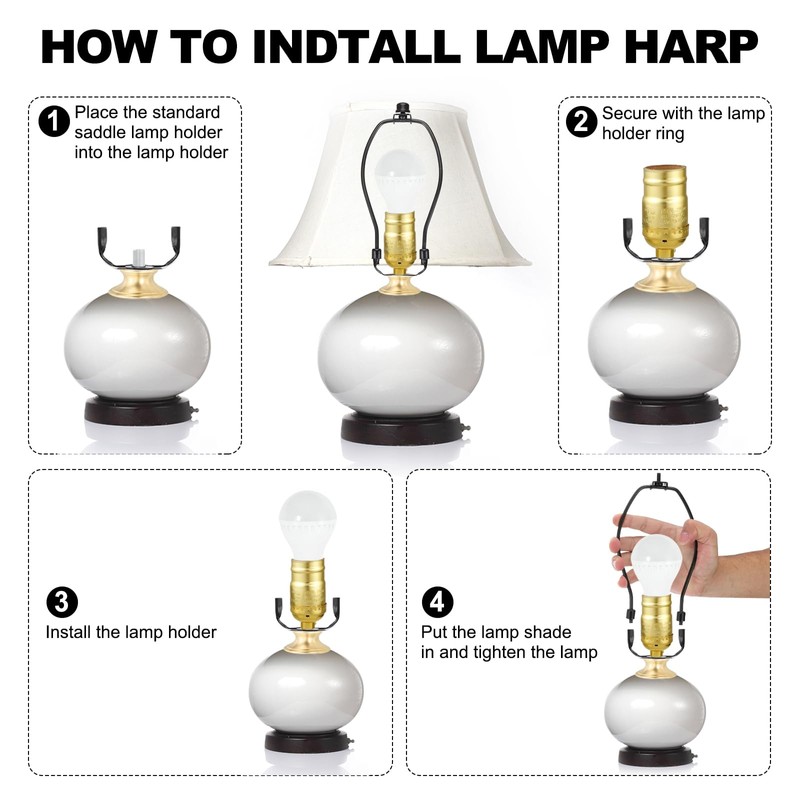 HOW TO INDTALL LAMP HARP

1 Place the standard saddle lamp holder into the lamp holder

2 Secure with the lamp holder ring

3 Install the lamp holder

4 Put the lamp shade in and tighten the lamp