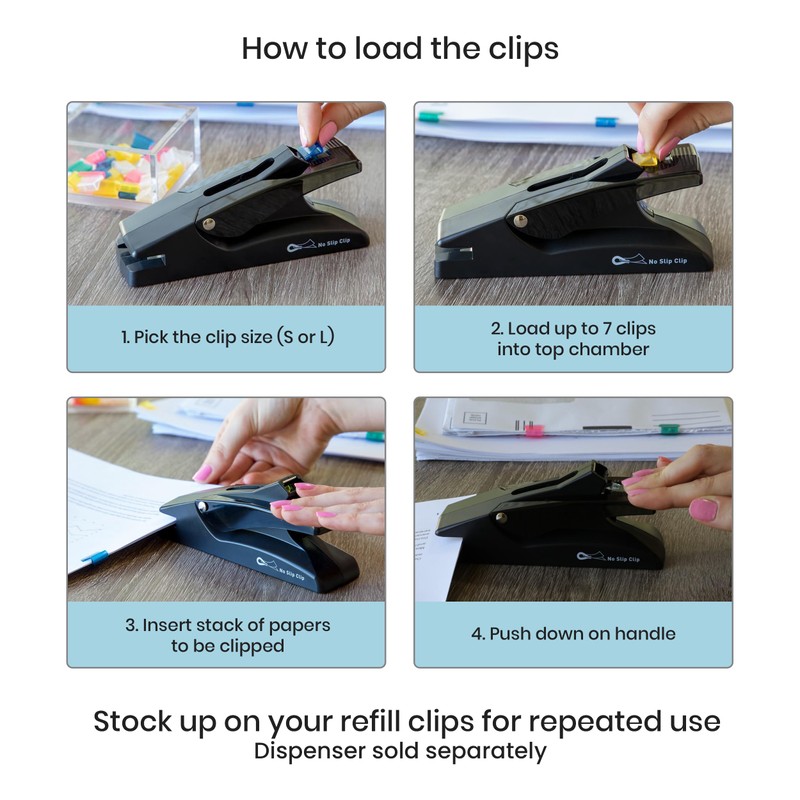 How to load the clips

No Slip Clip

1. Pick the clip size (S or L)

No Slip Clip

2. Load up to 7 clips into top chamber

No Slip Clip

3. Insert stack of papers to be clipped

No Slip Clip

4. Push down on handle

Stock up on your refill clips for repeated use
Dispenser sold separately