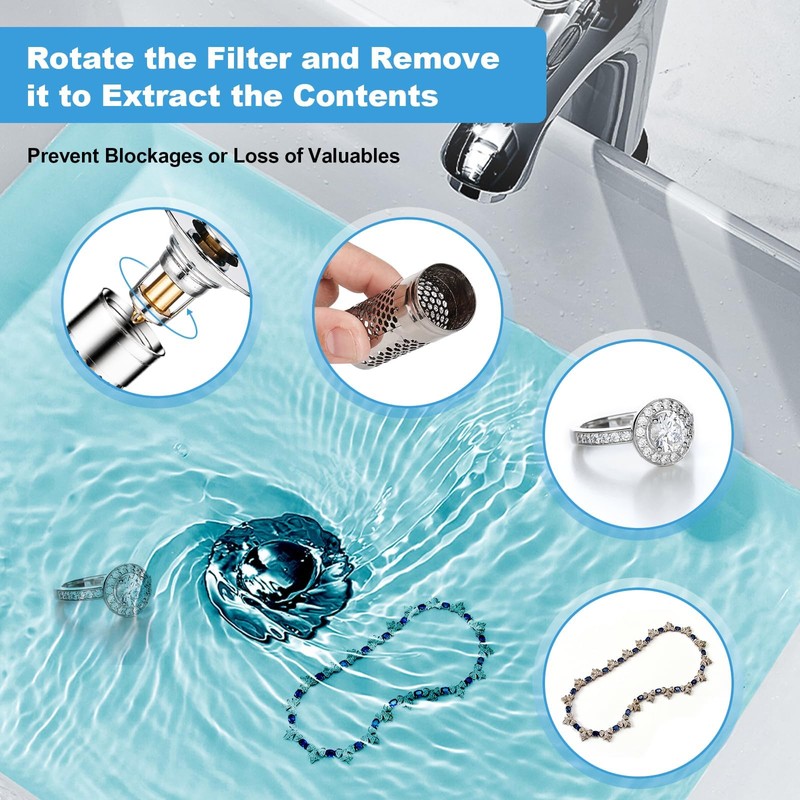 Rotate the Filter and Remove it to Extract the Contents

Prevent Blockages or Loss of Valuables