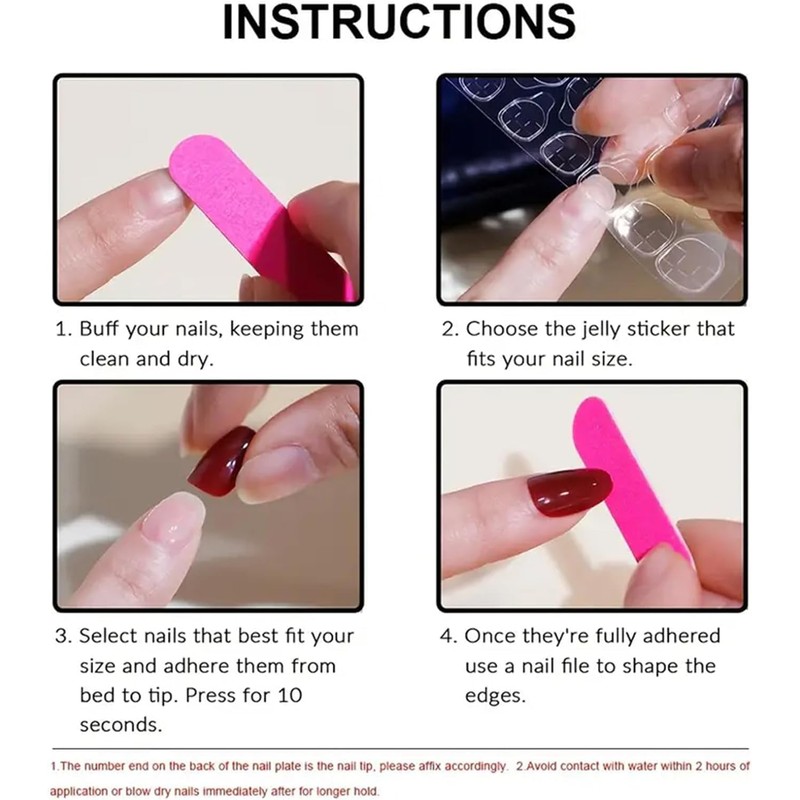 INSTRUCTIONS

1. Buff your nails, keeping them clean and dry.

2. Choose the jelly sticker that fits your nail size.

3. Select nails that best fit your size and adhere them from bed to tip. Press for 10 seconds.

4. Once they're fully adhered use a nail file to shape the edges.

1.The number end on the back of the nail plate is the nail tip, please affix accordingly. 2.Avoid contact with water within 2 hours of application or blow dry nails immediately after for longer hold.