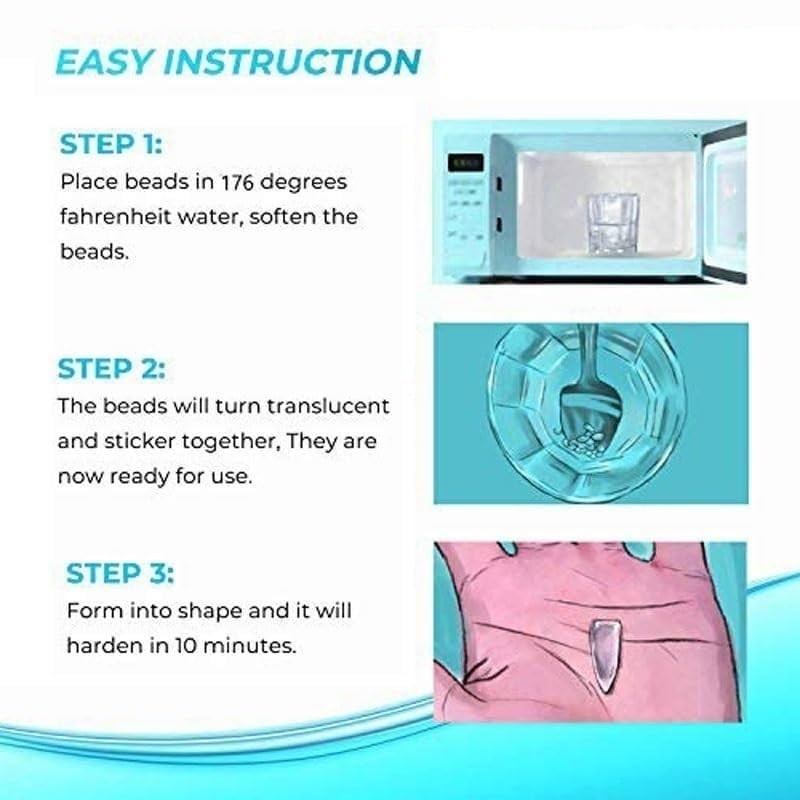 EASY INSTRUCTION

STEP 1:
Place beads in 176 degrees fahrenheit water, soften the beads.

STEP 2:
The beads will turn translucent and sticker together, They are now ready for use.

STEP 3:
Form into shape and it will harden in 10 minutes.