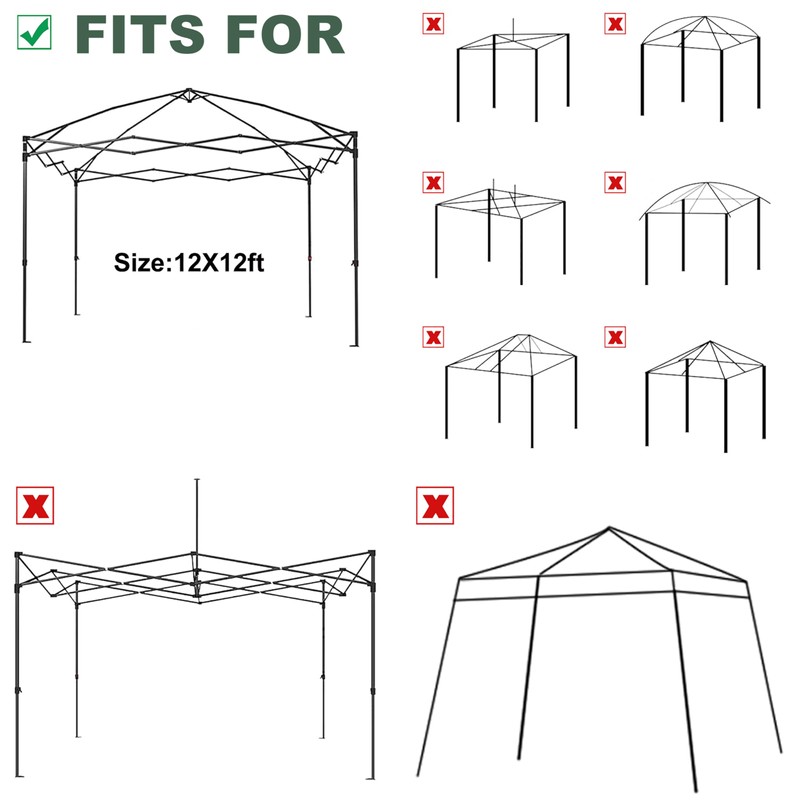 FITS FOR

Size:12X12ft