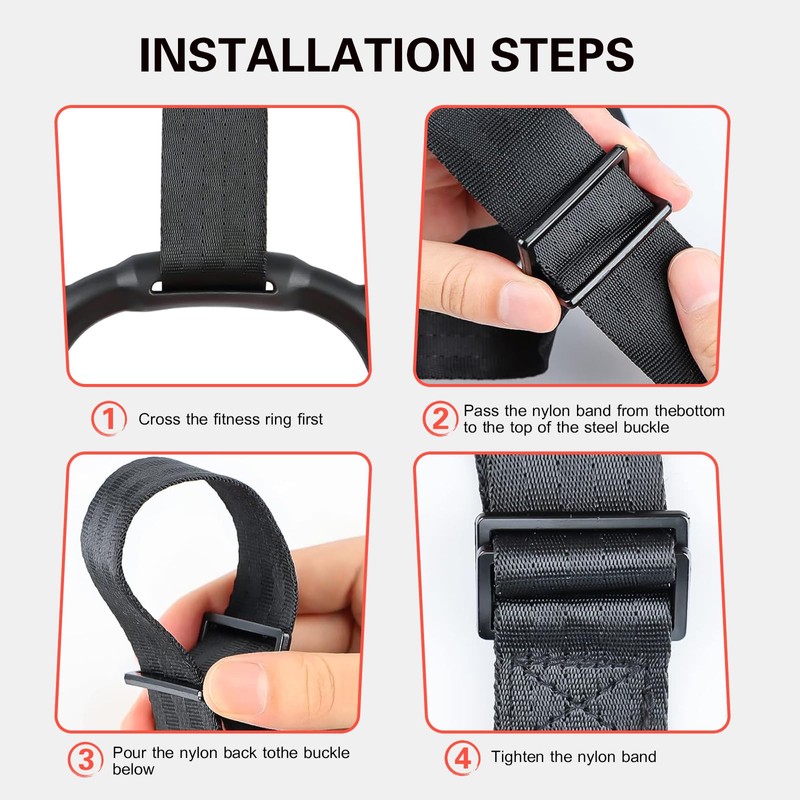 INSTALLATION STEPS

1 Cross the fitness ring first

2 Pass the nylon band from thebottom to the top of the steel buckle

3 Pour the nylon back tothe buckle below

4 Tighten the nylon band