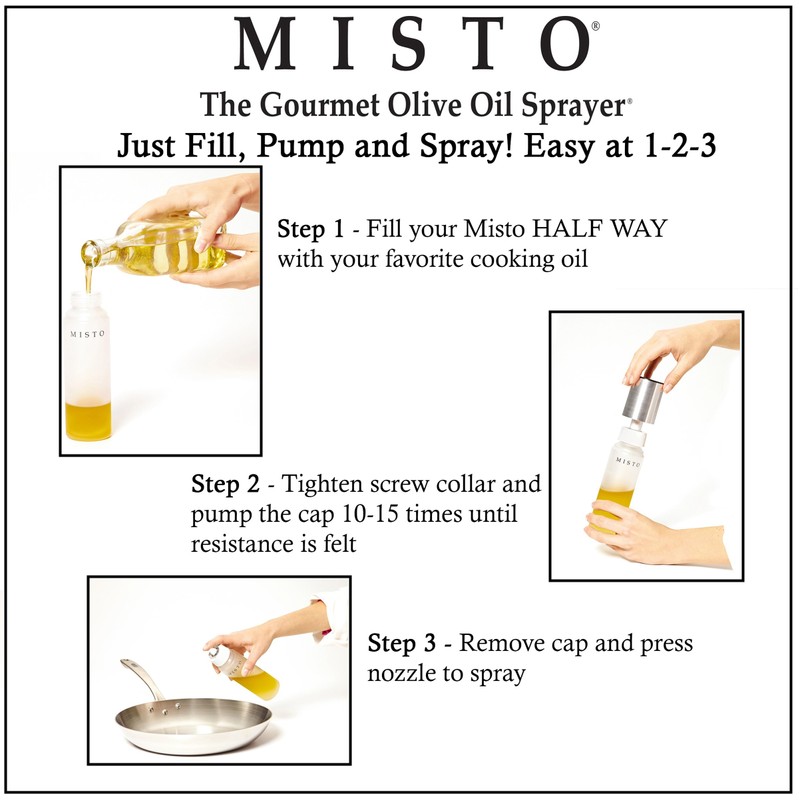 MISTO®

The Gourmet Olive Oil Sprayer®
Just Fill, Pump and Spray! Easy at 1-2-3

MISTO

Step 1 - Fill your Misto HALF WAY with your favorite cooking oil

MISTO

Step 2 - Tighten screw collar and pump the cap 10-15 times until resistance is felt

Step 3 - Remove cap and press nozzle to spray