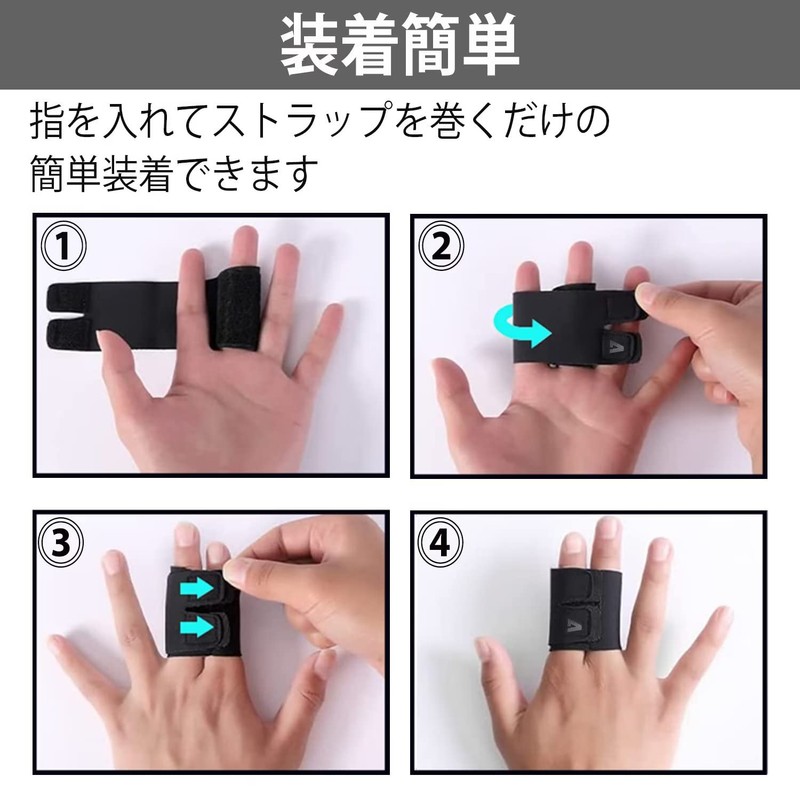 装着簡単

指を入れてストラップを巻くだけの簡単装着できます

①

②

③

④