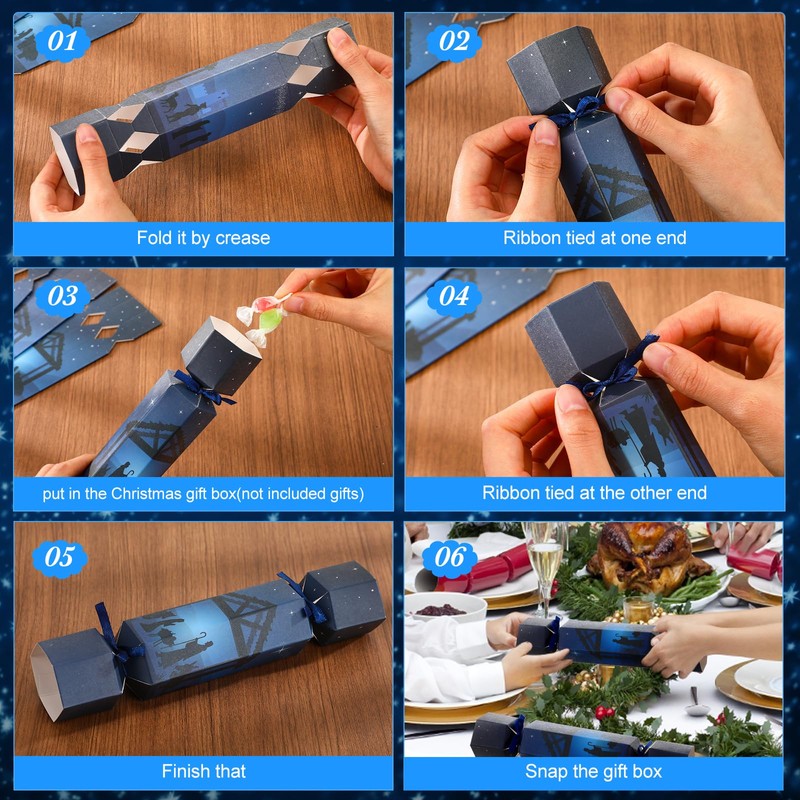 01
Fold it by crease

02
Ribbon tied at one end

03
put in the Christmas gift box(not included gifts)

04
Ribbon tied at the other end

05
Finish that

06
Snap the gift box