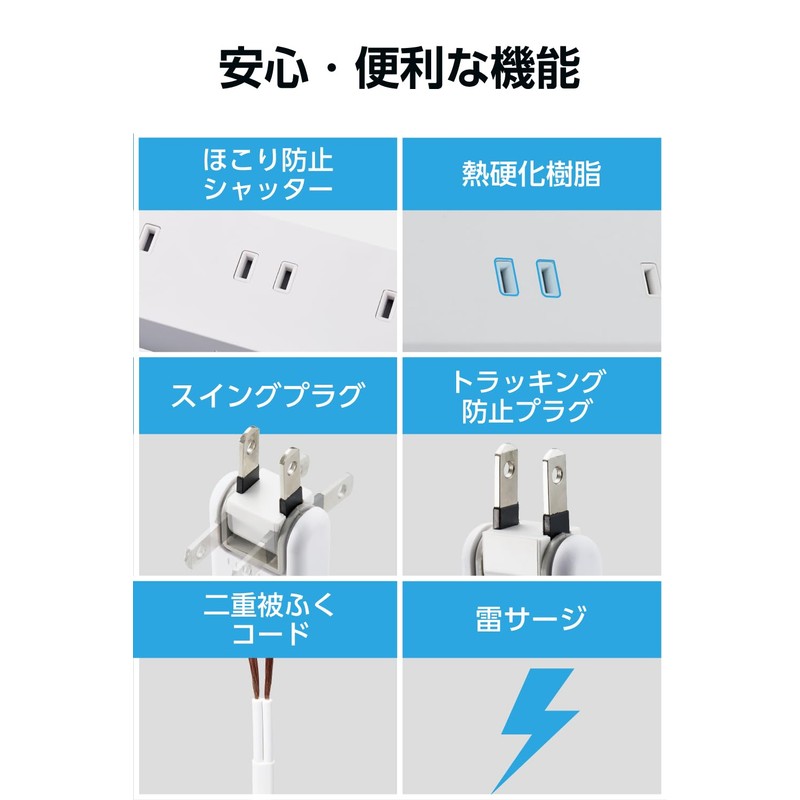 安心・便利な機能

ほこり防止シャッター

熱硬化樹脂

スイングプラグ

トラッキング防止プラグ

二重被ふくコード

雷サージ