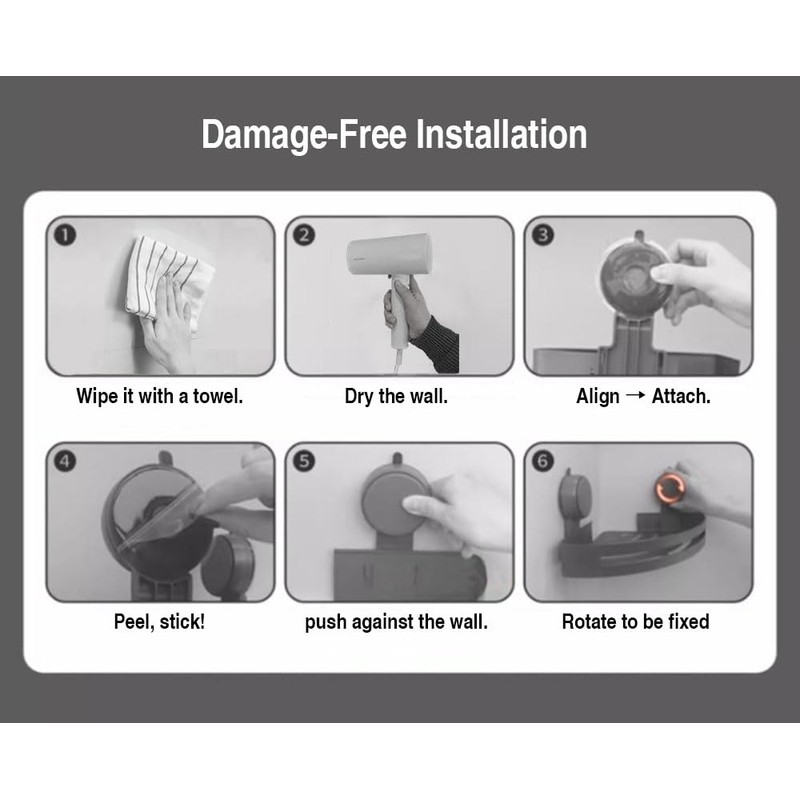 Damage-Free Installation

1

Wipe it with a towel.

2

Dry the wall.

3

Align → Attach.

4

Peel, stick!

5

push against the wall.

6

Rotate to be fixed