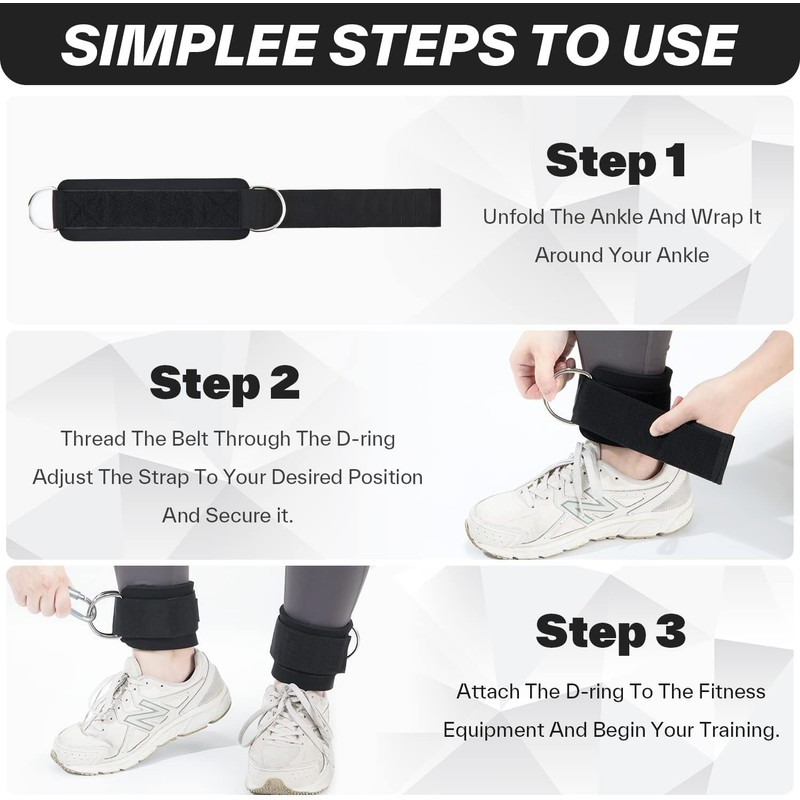 SIMPLEE STEPS TO USE

Step 1

Unfold The Ankle And Wrap It Around Your Ankle

Step 2

Thread The Belt Through The D-ring Adjust The Strap To Your Desired Position And Secure it.

Step 3

Attach The D-ring To The Fitness Equipment And Begin Your Training.