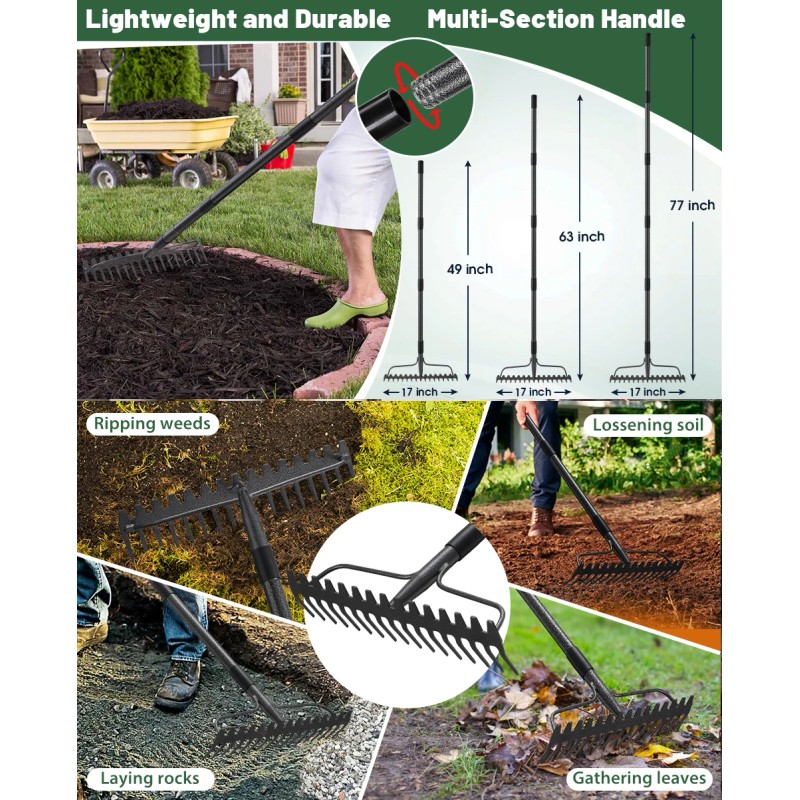 Lightweight and Durable

Multi-Section Handle

49 inch

63 inch

77 inch

17 inch

17 inch

17 inch

Ripping weeds

Lossening soil

Laying rocks

Gathering leaves