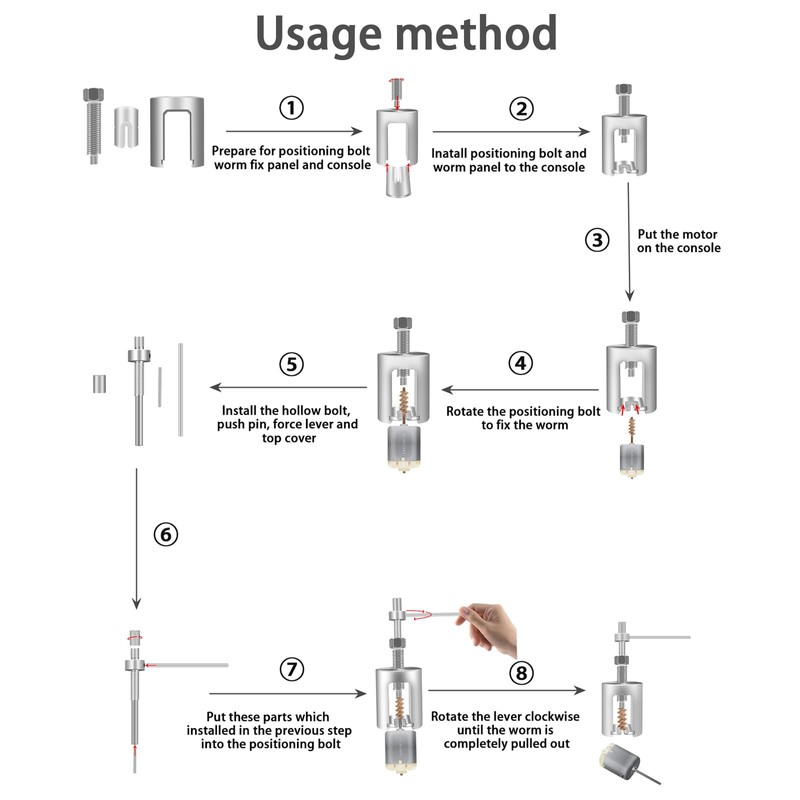 Usage method

①
Prepare for positioning bolt worm fix panel and console

②
Inatall positioning bolt and worm panel to the console

③
Put the motor on the console

④
Rotate the positioning bolt to fix the worm

⑤
Install the hollow bolt, push pin, force lever and top cover

⑥

⑦
Put these parts which installed in the previous step into the positioning bolt

⑧
Rotate the lever clockwise until the worm is completely pulled out