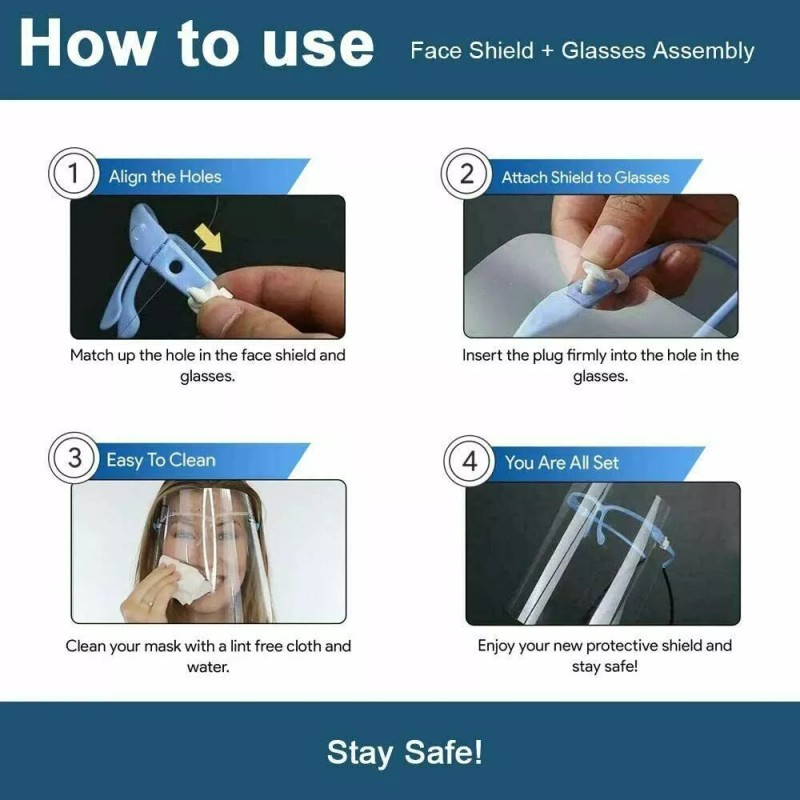 How to use Face Shield + Glasses Assembly

1 Align the Holes

Match up the hole in the face shield and glasses.

2 Attach Shield to Glasses

Insert the plug firmly into the hole in the glasses.

3 Easy To Clean

Clean your mask with a lint free cloth and water.

4 You Are All Set

Enjoy your new protective shield and stay safe!

Stay Safe!