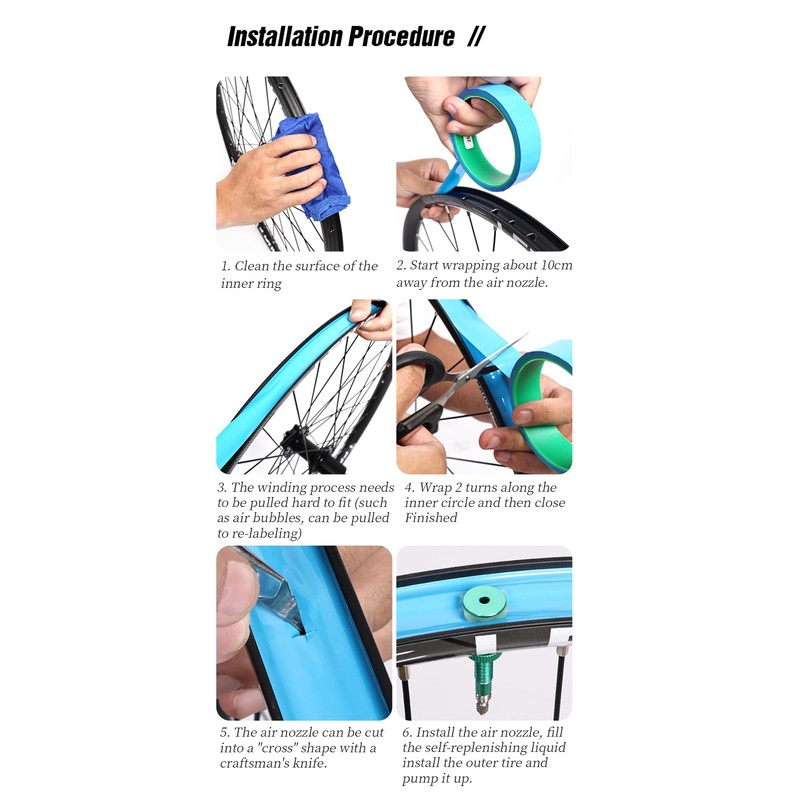 Installation Procedure //

1. Clean the surface of the inner ring

2. Start wrapping about 10cm away from the air nozzle.

3. The winding process needs to be pulled hard to fit (such as air bubbles, can be pulled to re-labeling)

4. Wrap 2 turns along the inner circle and then close Finished

5. The air nozzle can be cut into a "cross" shape with a craftsman's knife.

6. Install the air nozzle, fill the self-replenishing liquid install the outer tire and pump it up.