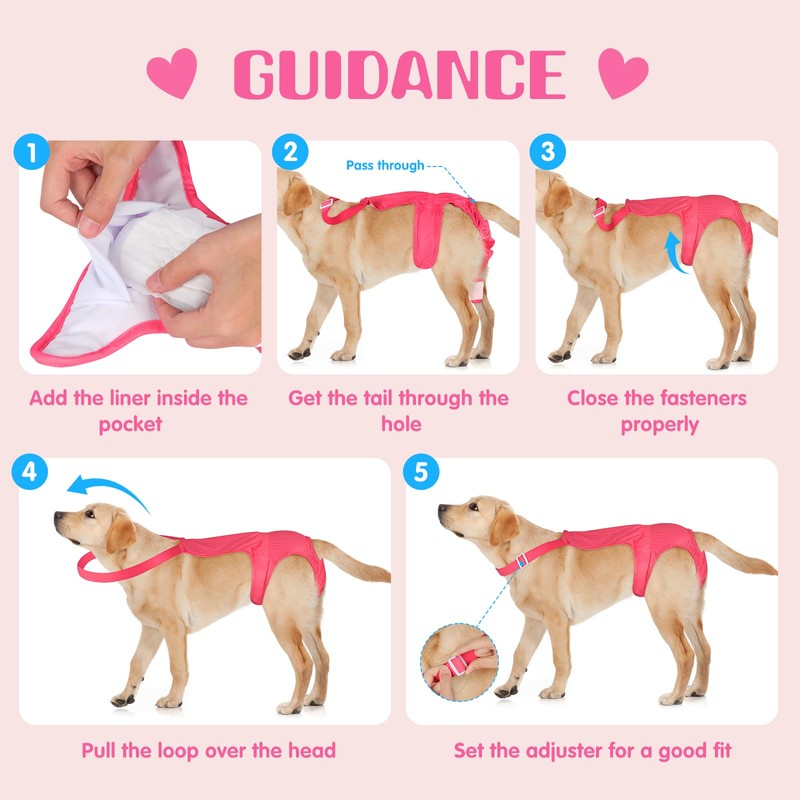 GUIDANCE

1

Add the liner inside the pocket

2

Pass through

Get the tail through the hole

3

Close the fasteners properly

4

Pull the loop over the head

5

Set the adjuster for a good fit