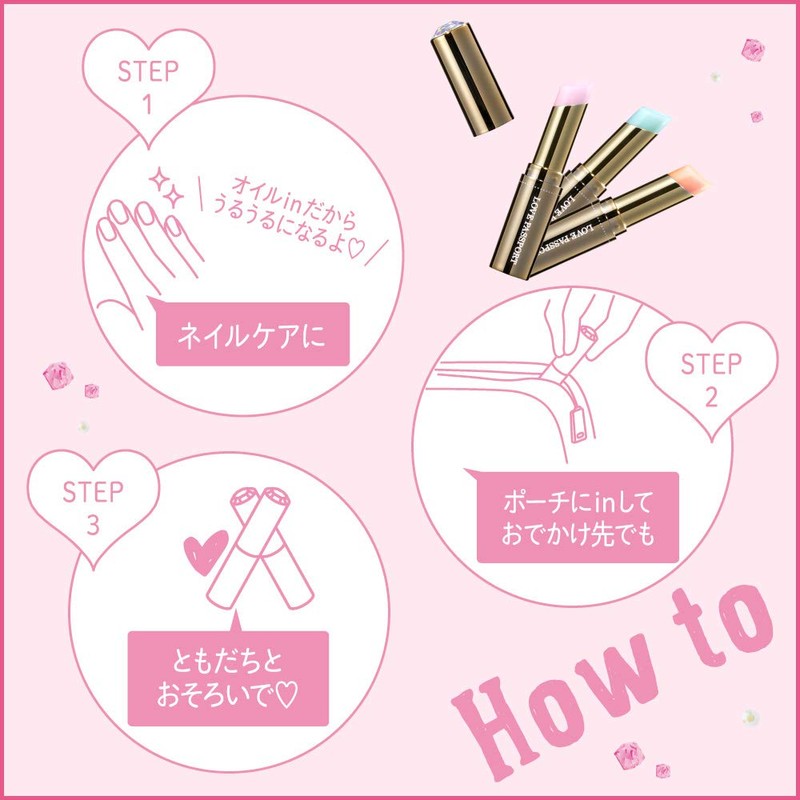 STEP
1

オイルinだから
うるうるになるよ♡

ネイルケアに

LOVE PASSPORT

STEP
2

ポーチにinして
おでかけ先でも

STEP
3

ともだちと
おそろいで♡

How to