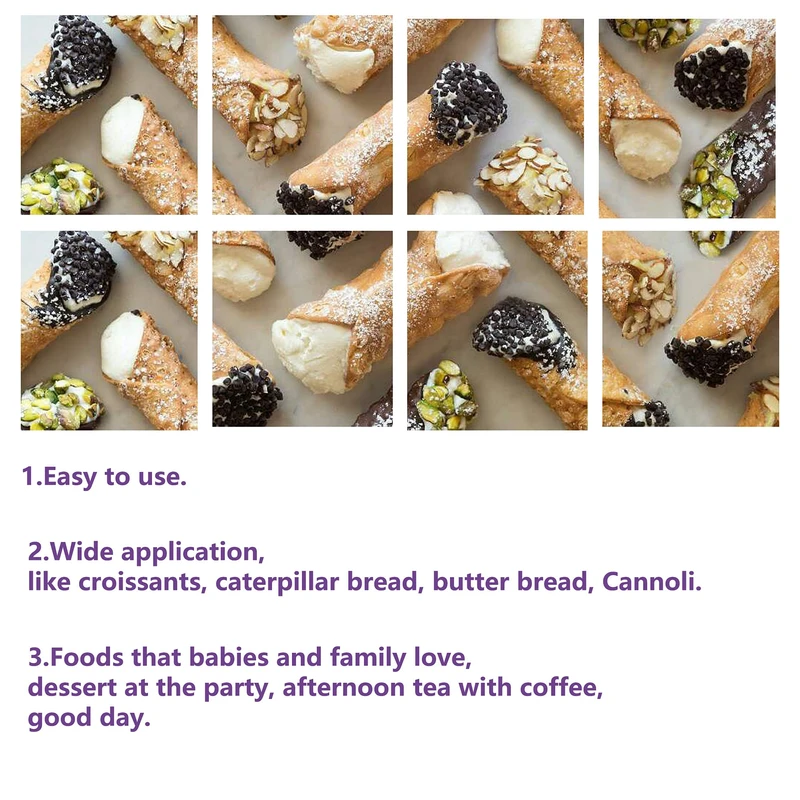 1.Easy to use.

2.Wide application,
like croissants, caterpillar bread, butter bread, Cannoli.

3.Foods that babies and family love,
dessert at the party, afternoon tea with coffee,
good day.