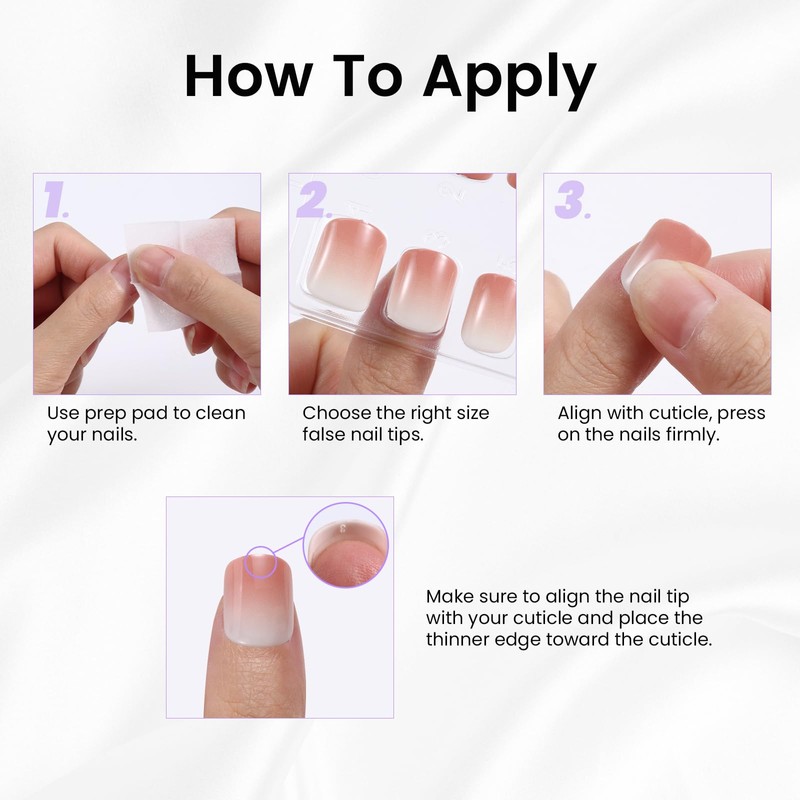 How To Apply

1.

Use prep pad to clean your nails.

2.

Choose the right size false nail tips.

3.

Align with cuticle, press on the nails firmly.

Make sure to align the nail tip with your cuticle and place the thinner edge toward the cuticle.