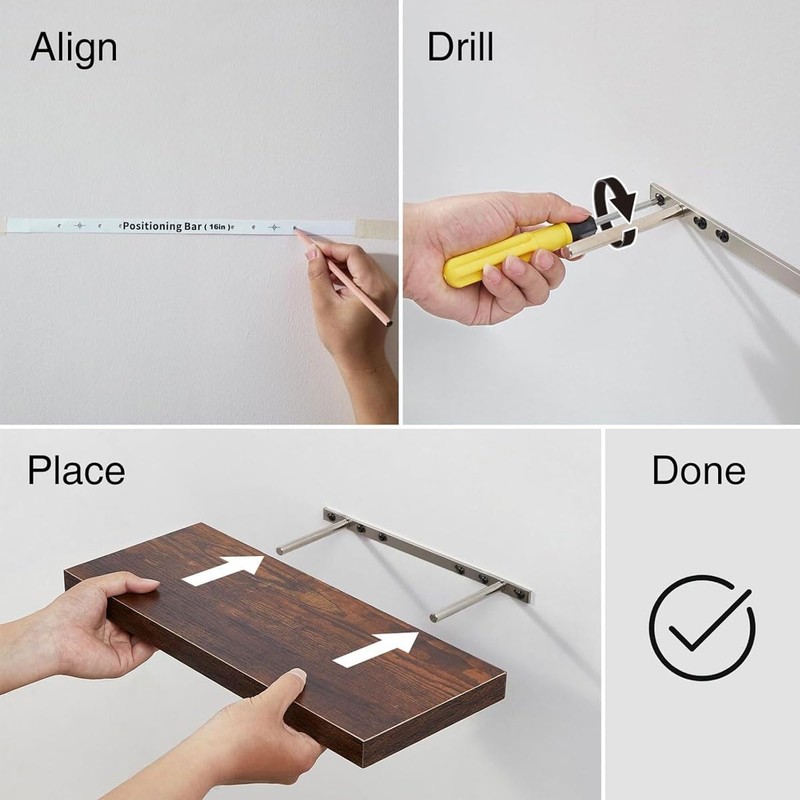 Align

Positioning Bar ( 16in )

Drill

Place

Done