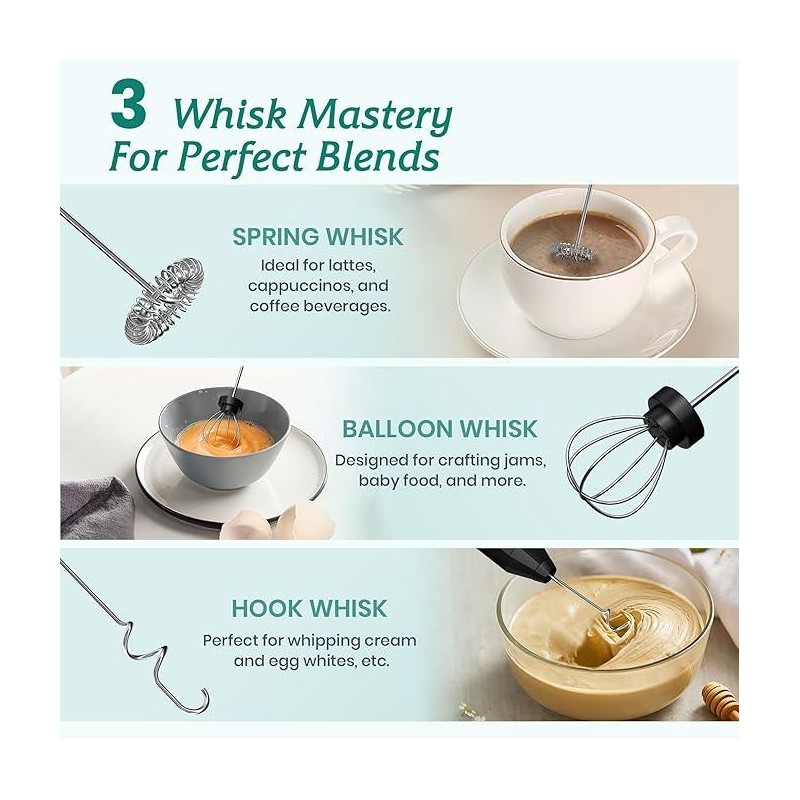 3 Whisk Mastery For Perfect Blends

SPRING WHISK
Ideal for lattes, cappuccinos, and coffee beverages.

BALLOON WHISK
Designed for crafting jams, baby food, and more.

HOOK WHISK
Perfect for whipping cream and egg whites, etc.