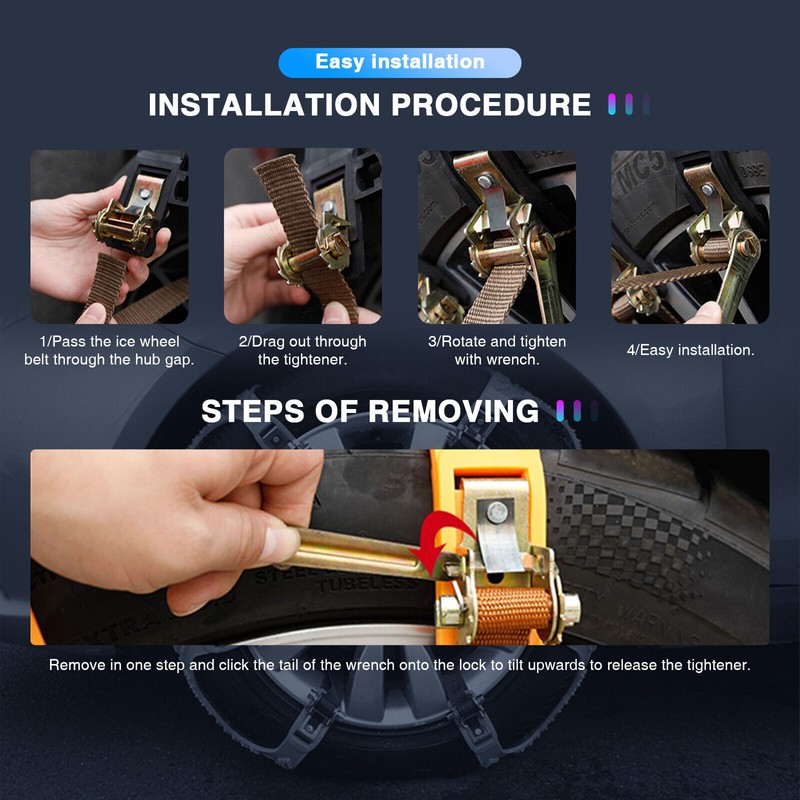 Easy installation

INSTALLATION PROCEDURE

1/Pass the ice wheel belt through the hub gap.

2/Drag out through the tightener.

3/Rotate and tighten with wrench.

4/Easy installation.

STEPS OF REMOVING

TUBELESS

Remove in one step and click the tail of the wrench onto the lock to tilt upwards to release the tightener.