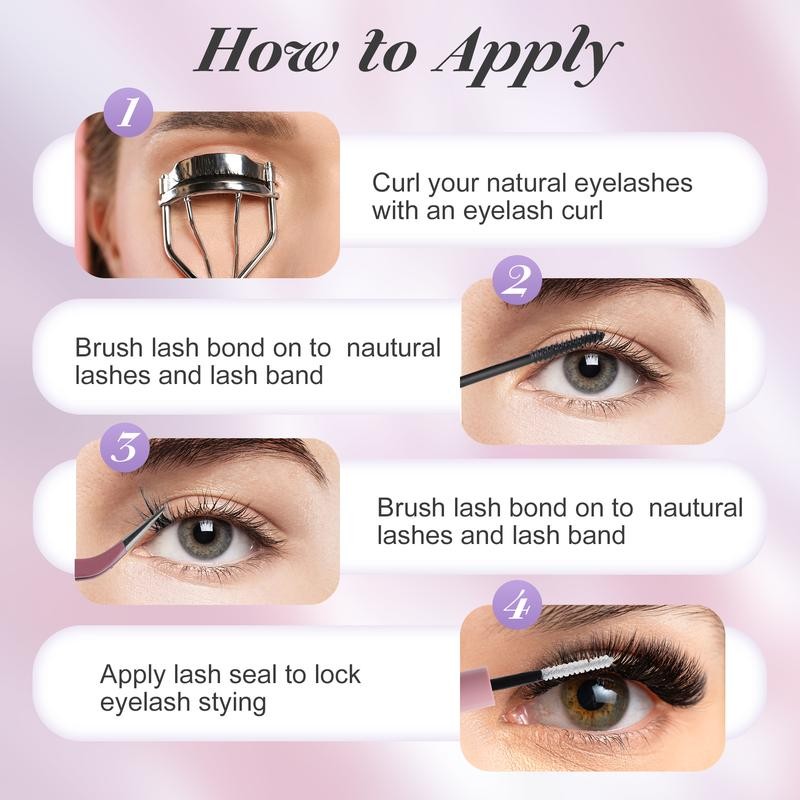 How to Apply

1

Curl your natural eyelashes with an eyelash curl

2

Brush lash bond on to nautural lashes and lash band

3

Brush lash bond on to nautural lashes and lash band

4

Apply lash seal to lock eyelash stying