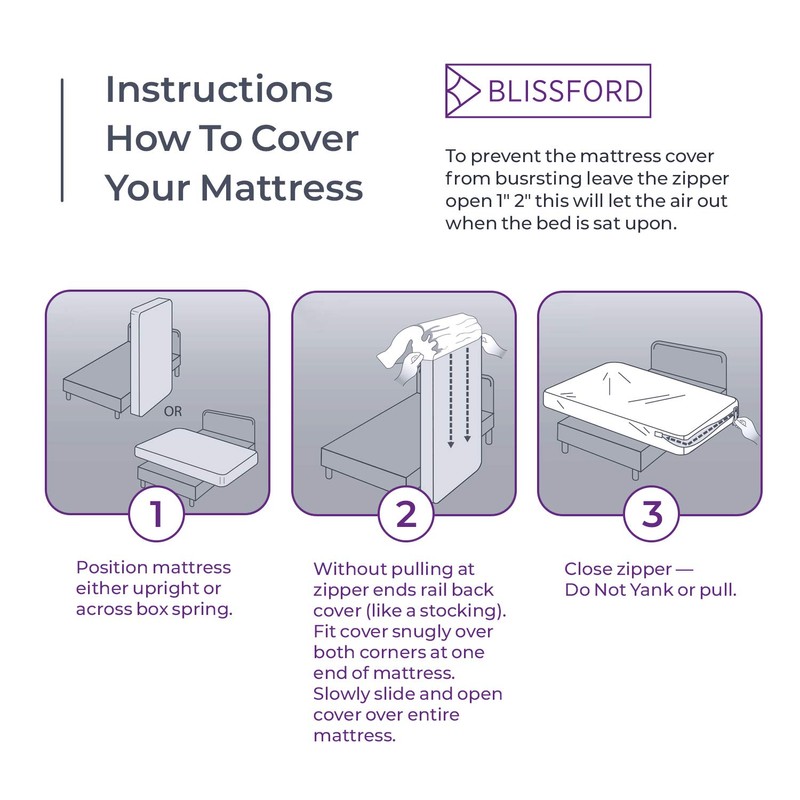 Instructions How To Cover Your Mattress

BLISSFORD

To prevent the mattress cover from busrsting leave the zipper open 1" 2" this will let the air out when the bed is sat upon.

OR

1

Position mattress either upright or across box spring.

2

Without pulling at zipper ends rail back cover (like a stocking). Fit cover snugly over both corners at one end of mattress. Slowly slide and open cover over entire mattress.

3

Close zipper — Do Not Yank or pull.