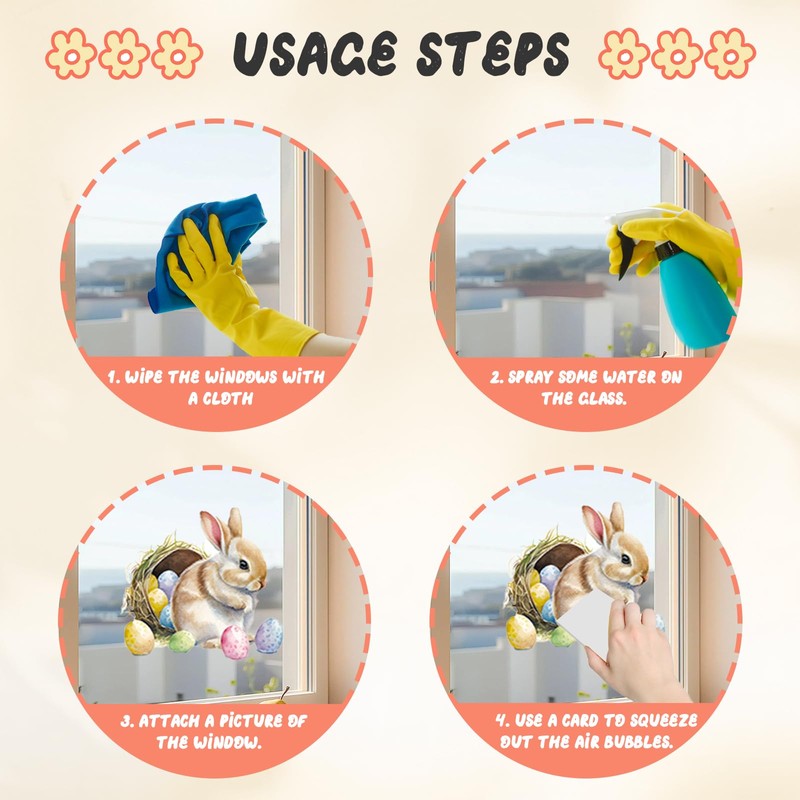 USAGE STEPS

1. WIPE THE WINDOWS WITH A CLOTH

2. SPRAY SOME WATER ON THE GLASS.

3. ATTACH A PICTURE OF THE WINDOW.

4. USE A CARD TO SQUEEZE OUT THE AIR BUBBLES.