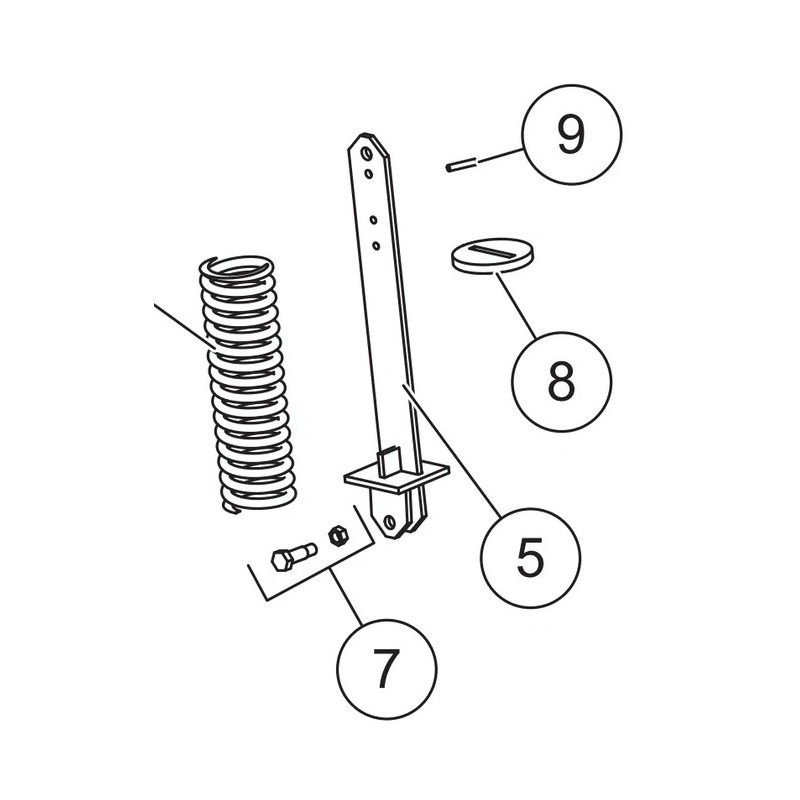 9

8

5

7