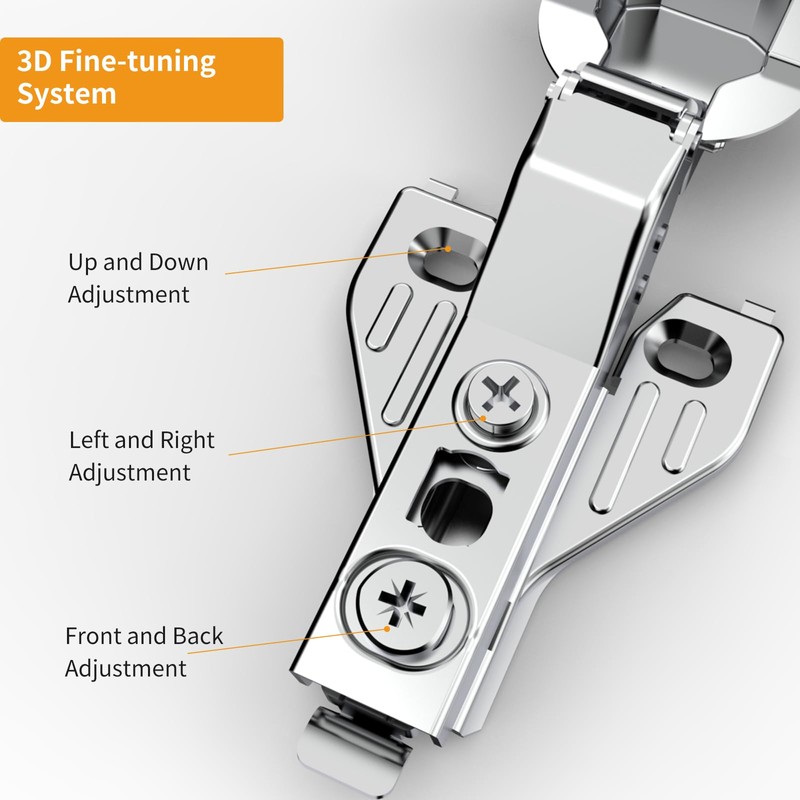 3D Fine-tuning System

Up and Down Adjustment

Left and Right Adjustment

Front and Back Adjustment