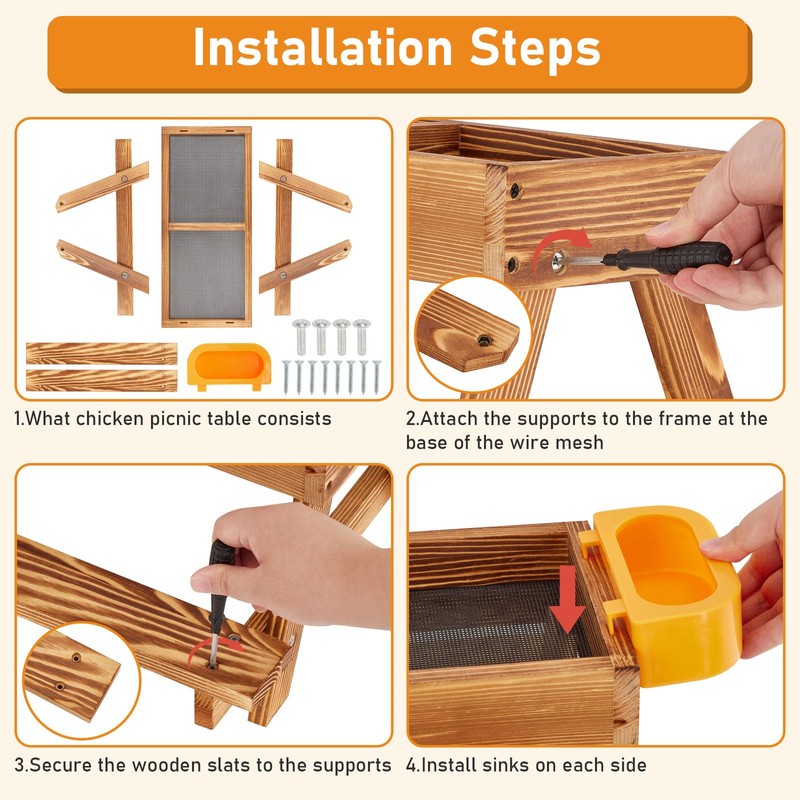 Installation Steps

1.What chicken picnic table consists

2.Attach the supports to the frame at the base of the wire mesh

3.Secure the wooden slats to the supports

4.Install sinks on each side