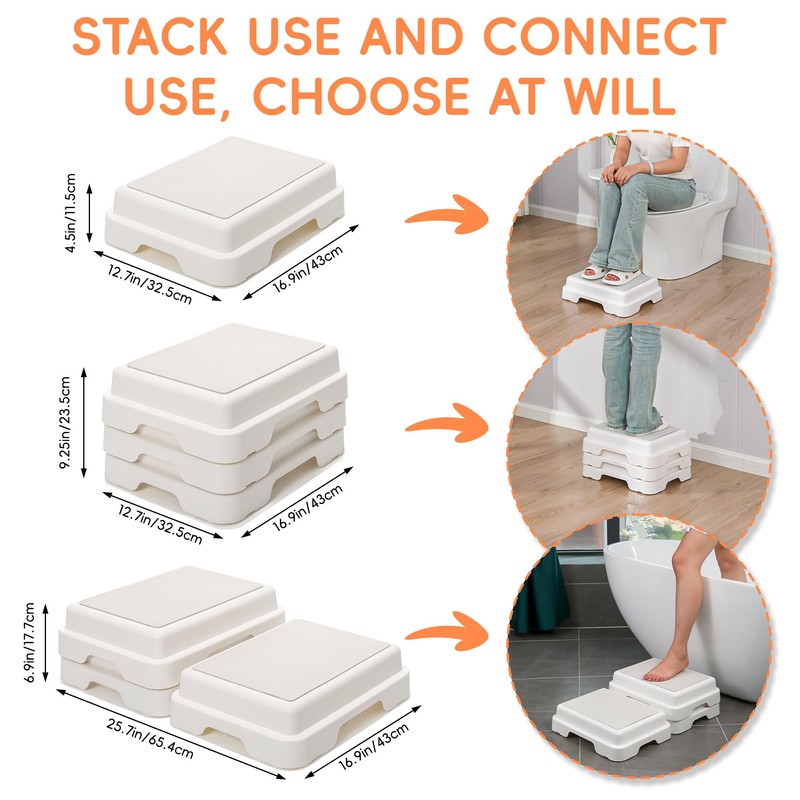 STACK USE AND CONNECT USE, CHOOSE AT WILL

4.5in/11.5cm
12.7in/32.5cm
16.9in/43cm

9.25in/23.5cm
12.7in/32.5cm
16.9in/43cm

6.9in/17.7cm
25.7in/65.4cm
16.9in/43cm