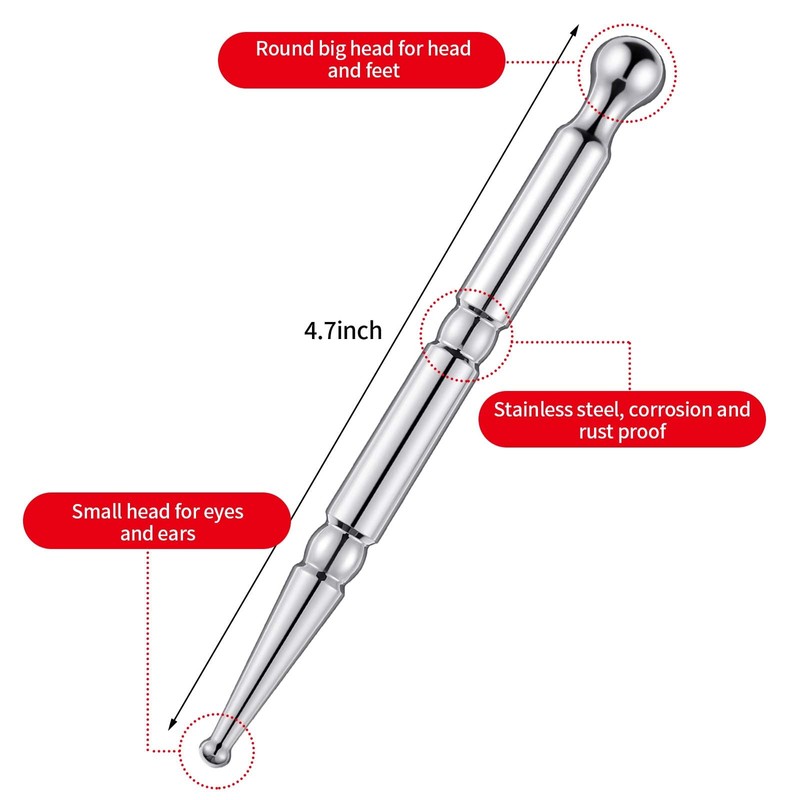 Round big head for head and feet

4.7inch

Stainless steel, corrosion and rust proof

Small head for eyes and ears