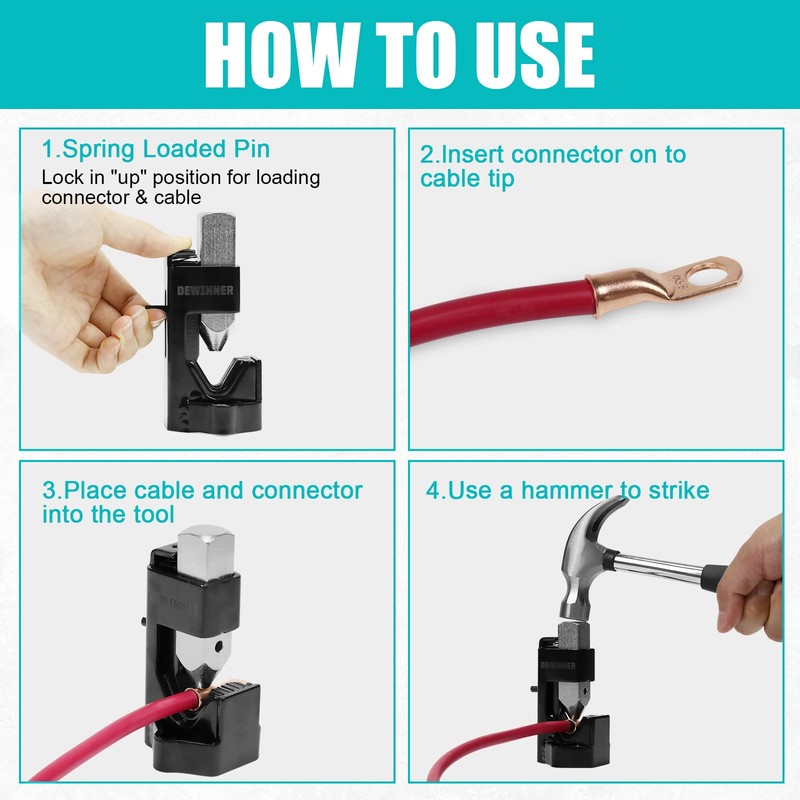 HOW TO USE

1.Spring Loaded Pin
Lock in "up" position for loading connector & cable

DEWINNER

2.Insert connector on to cable tip

3.Place cable and connector into the tool

DEWINNER

4.Use a hammer to strike

DEWINNER