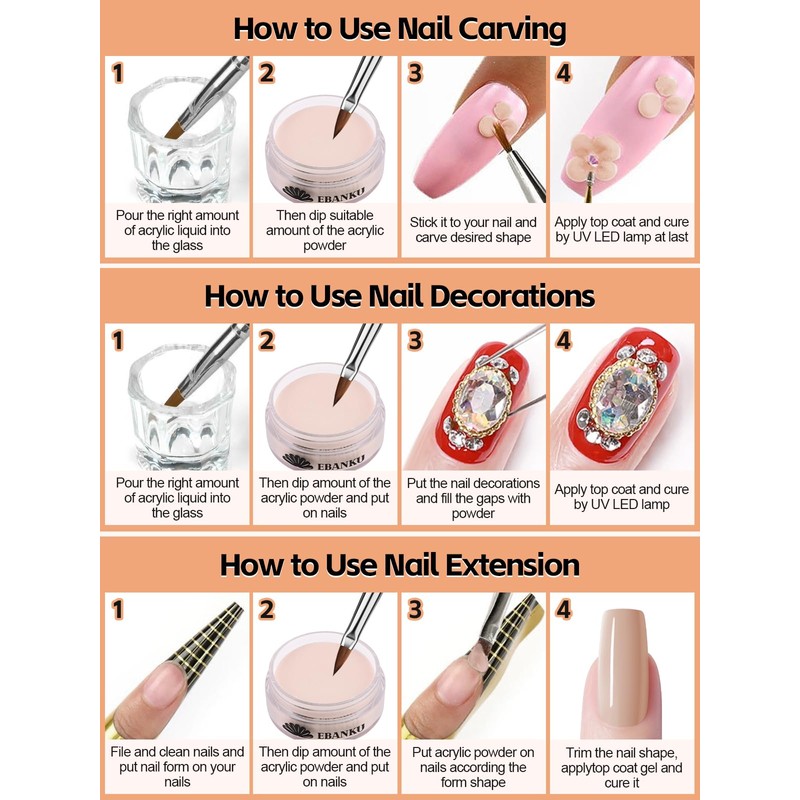 How to Use Nail Carving

1
Pour the right amount of acrylic liquid into the glass

2
EBANKU
Then dip suitable amount of the acrylic powder

3
Stick it to your nail and carve desired shape

4
Apply top coat and cure by UV LED lamp at last

How to Use Nail Decorations

1
Pour the right amount of acrylic liquid into the glass

2
EBANKU
Then dip amount of the acrylic powder and put on nails

3
Put the nail decorations and fill the gaps with powder

4
Apply top coat and cure by UV LED lamp

How to Use Nail Extension

1
File and clean nails and put nail form on your nails

2
EBANKU
Then dip amount of the acrylic powder and put on nails

3
Put acrylic powder on nails according the form shape

4
Trim the nail shape, applytop coat gel and cure it