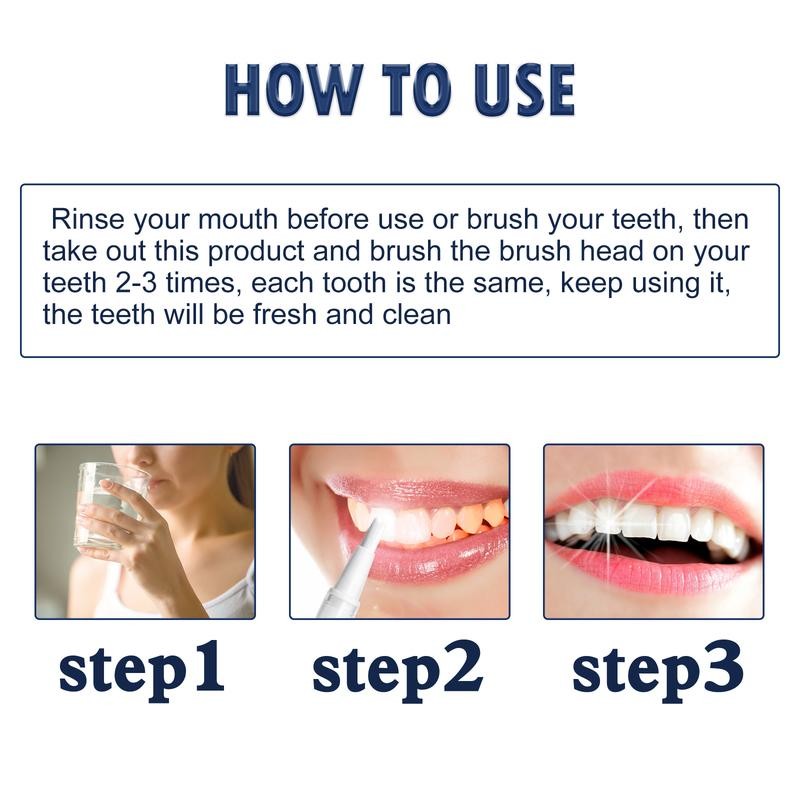 HOW TO USE

Rinse your mouth before use or brush your teeth, then take out this product and brush the brush head on your teeth 2-3 times, each tooth is the same, keep using it, the teeth will be fresh and clean

step1

step2

step3