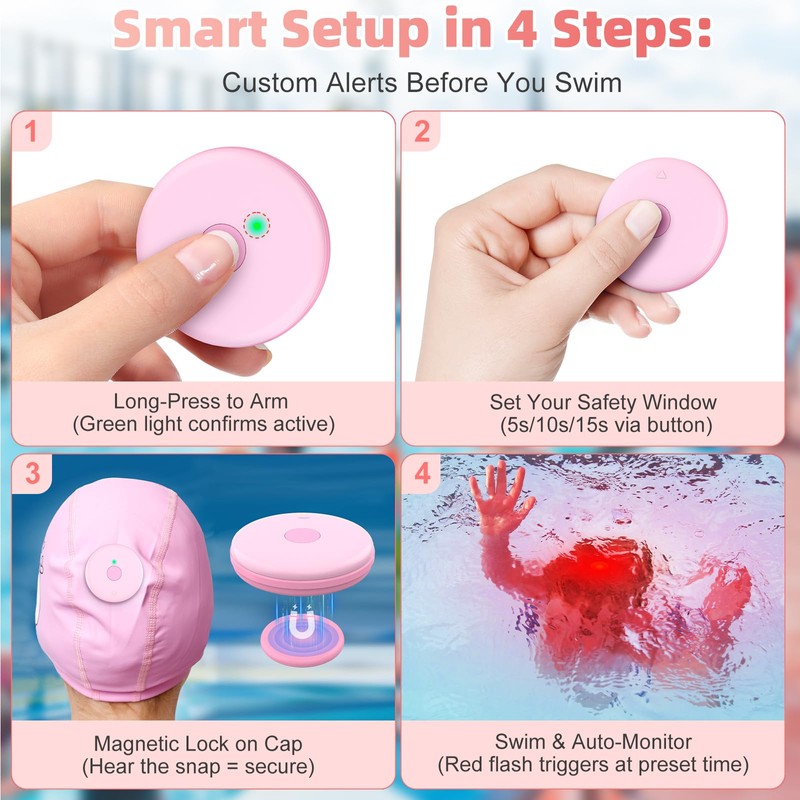 Smart Setup in 4 Steps:
Custom Alerts Before You Swim

1
Long-Press to Arm
(Green light confirms active)

2
Set Your Safety Window
(5s/10s/15s via button)

3
Magnetic Lock on Cap
(Hear the snap = secure)

4
Swim & Auto-Monitor
(Red flash triggers at preset time)